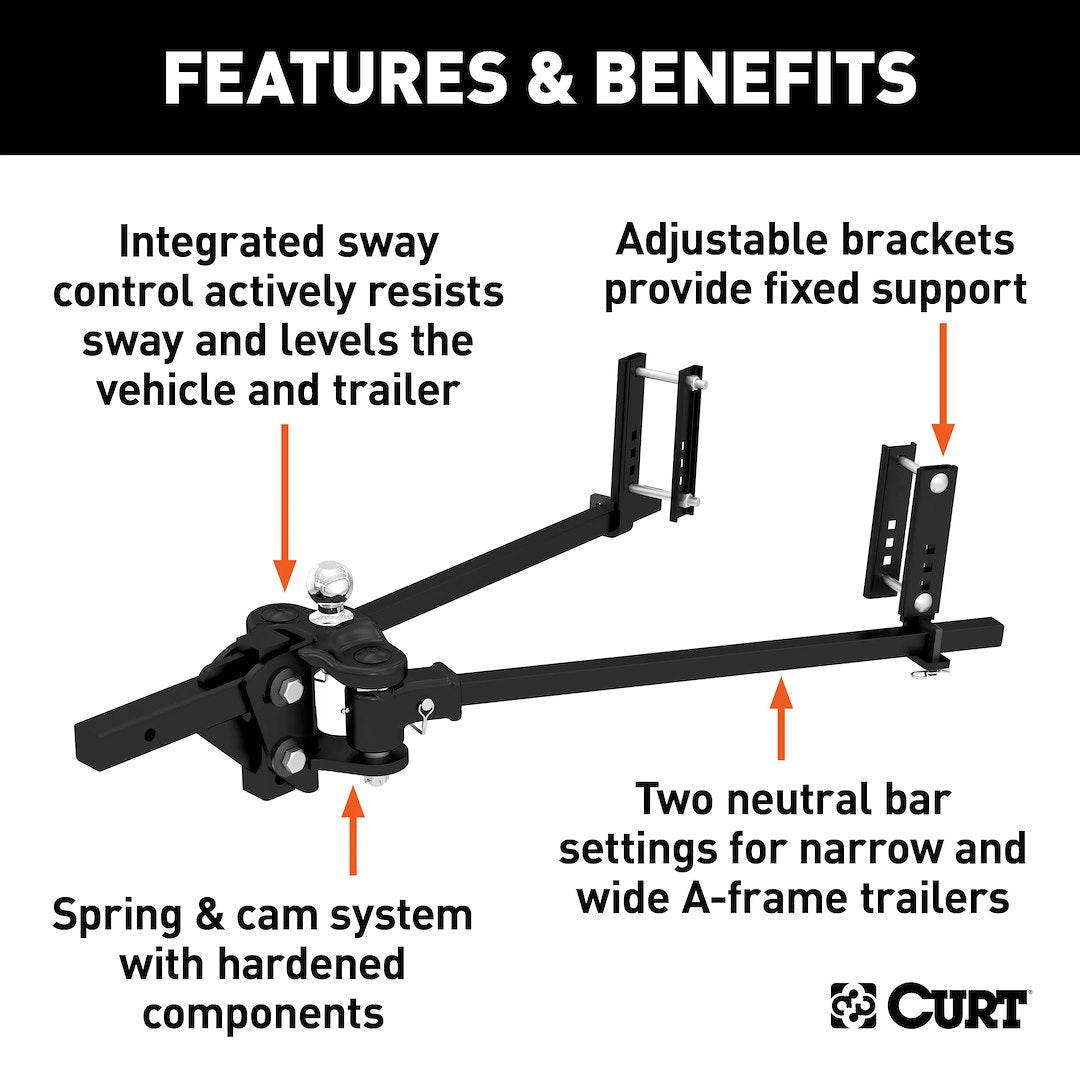 FEATURES & BENEFITS

Integrated sway control actively resists sway and levels the vehicle and trailer

Adjustable brackets provide fixed support

Two neutral bar settings for narrow and wide A-frame trailers

Spring & cam system with hardened components

CURT