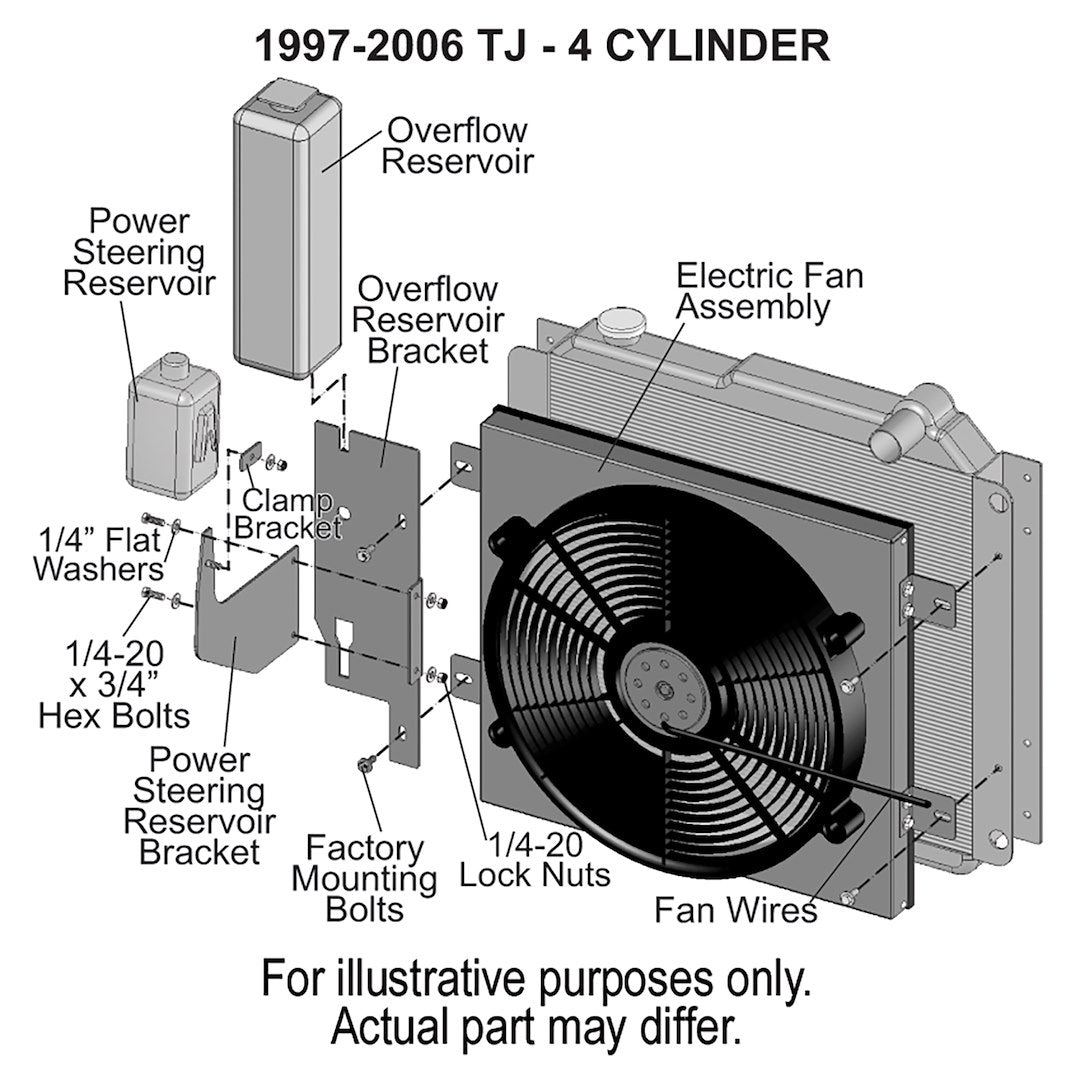 1997-2006 TJ - 4 CYLINDER

Overflow Reservoir

Power Steering Reservoir

Overflow Reservoir Bracket

Electric Fan Assembly

Clamp Bracket

1/4” Flat Washers

1/4-20 x 3/4” Hex Bolts

Power Steering Reservoir Bracket

Factory Mounting Bolts

1/4-20 Lock Nuts

Fan Wires

For illustrative purposes only. Actual part may differ.