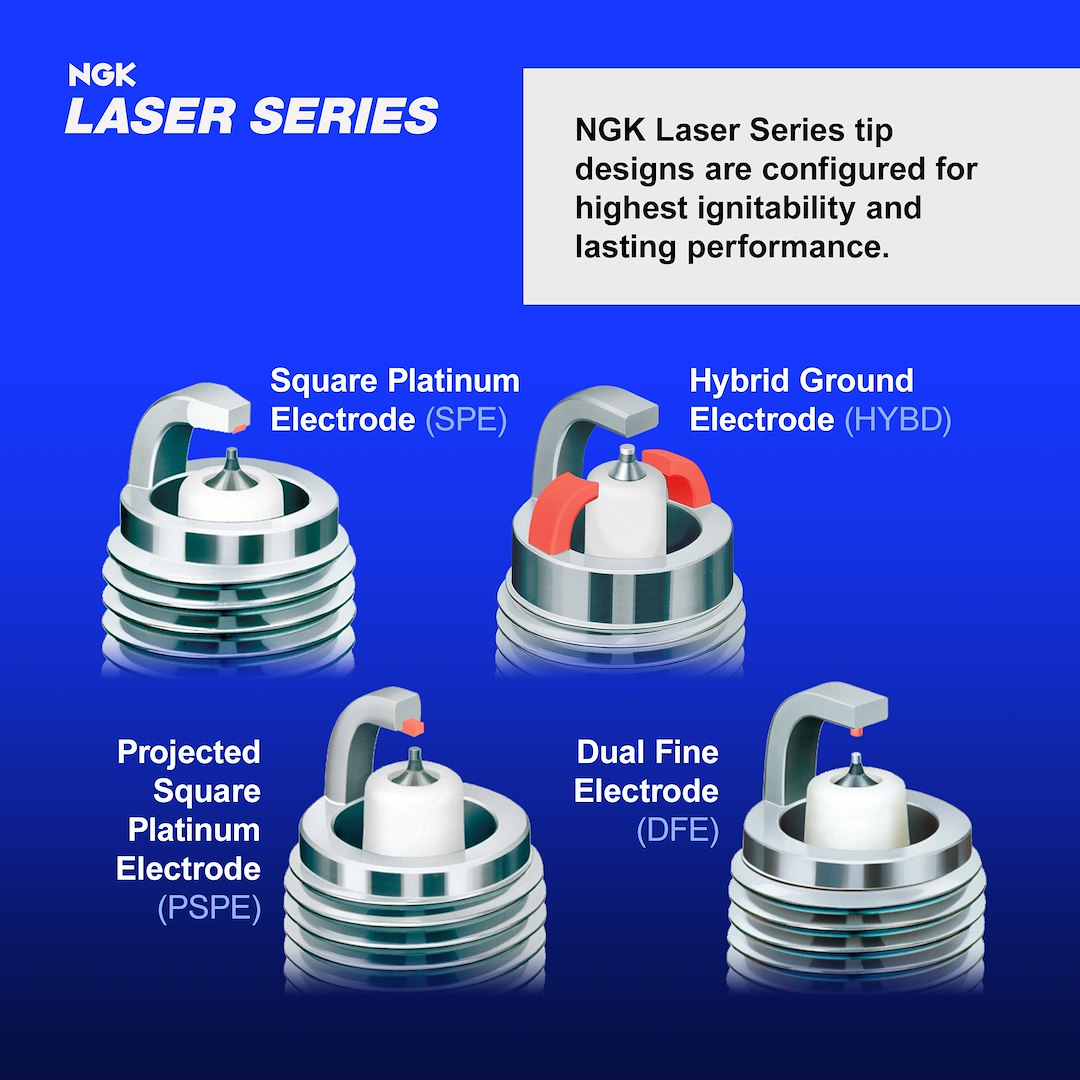 NGK
LASER SERIES

NGK Laser Series tip designs are configured for highest ignitability and lasting performance.

Square Platinum Electrode (SPE)

Hybrid Ground Electrode (HYBD)

Projected Square Platinum Electrode (PSPE)

Dual Fine Electrode (DFE)