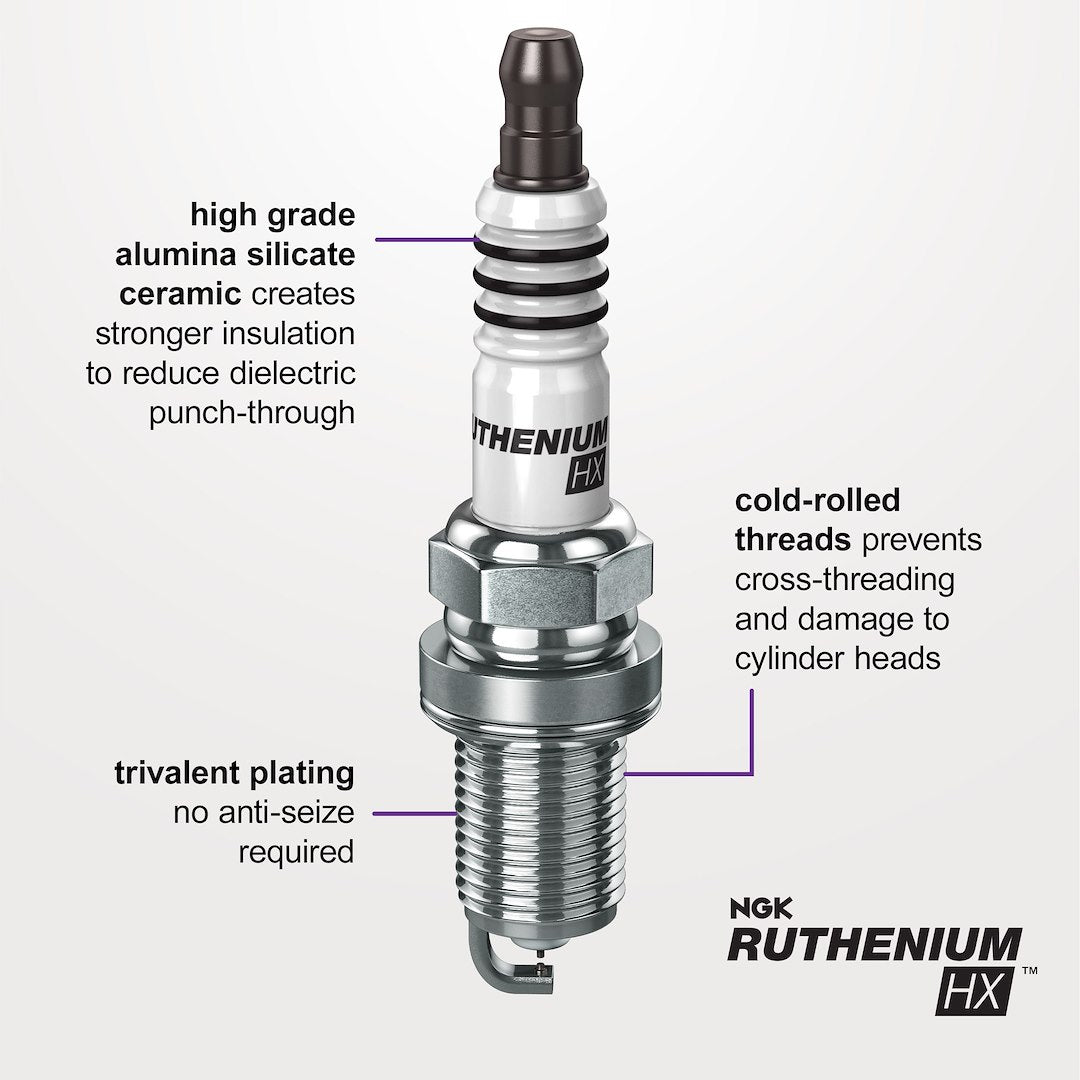 high grade alumina silicate ceramic creates stronger insulation to reduce dielectric punch-through

UTHENIUM
HX

cold-rolled threads prevents cross-threading and damage to cylinder heads

trivalent plating no anti-seize required

NGK
RUTHENIUM
HX™