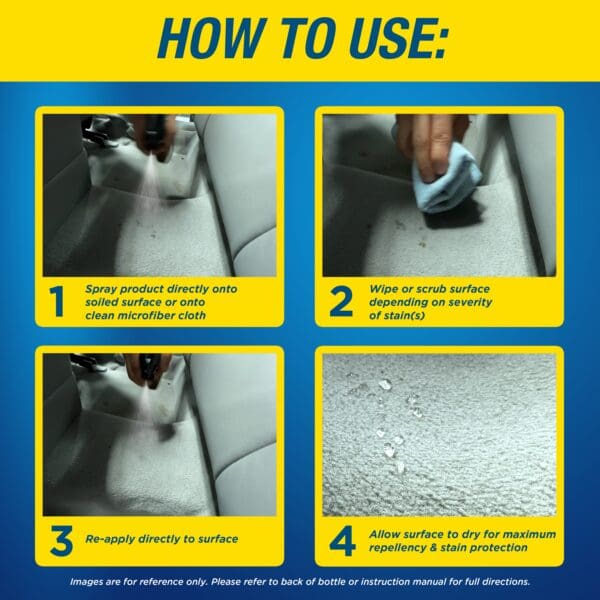 HOW TO USE:

1 Spray product directly onto soiled surface or onto clean microfiber cloth

2 Wipe or scrub surface depending on severity of stain(s)

3 Re-apply directly to surface

4 Allow surface to dry for maximum repellency & stain protection

Images are for reference only. Please refer to back of bottle or instruction manual for full directions.