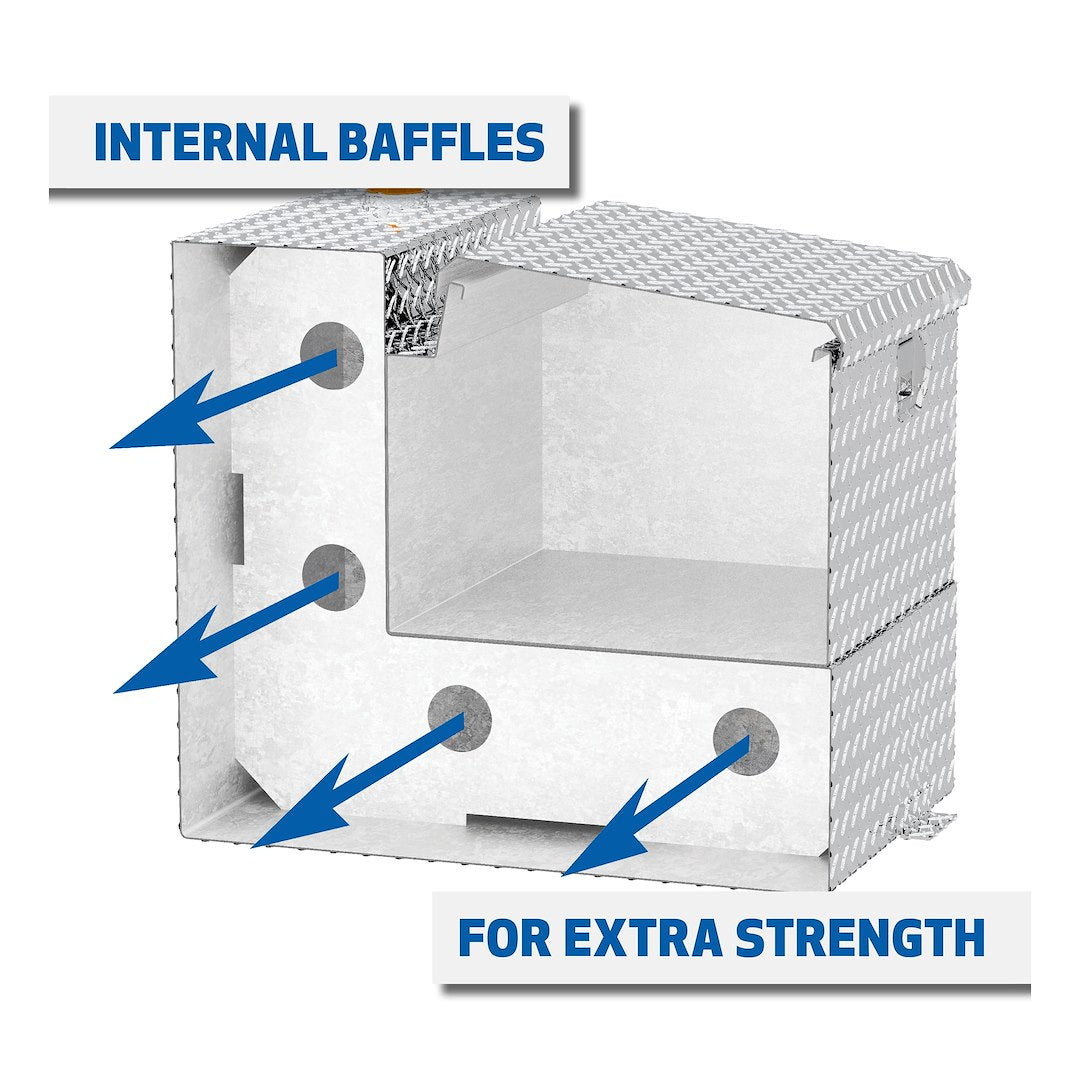 INTERNAL BAFFLES

FOR EXTRA STRENGTH