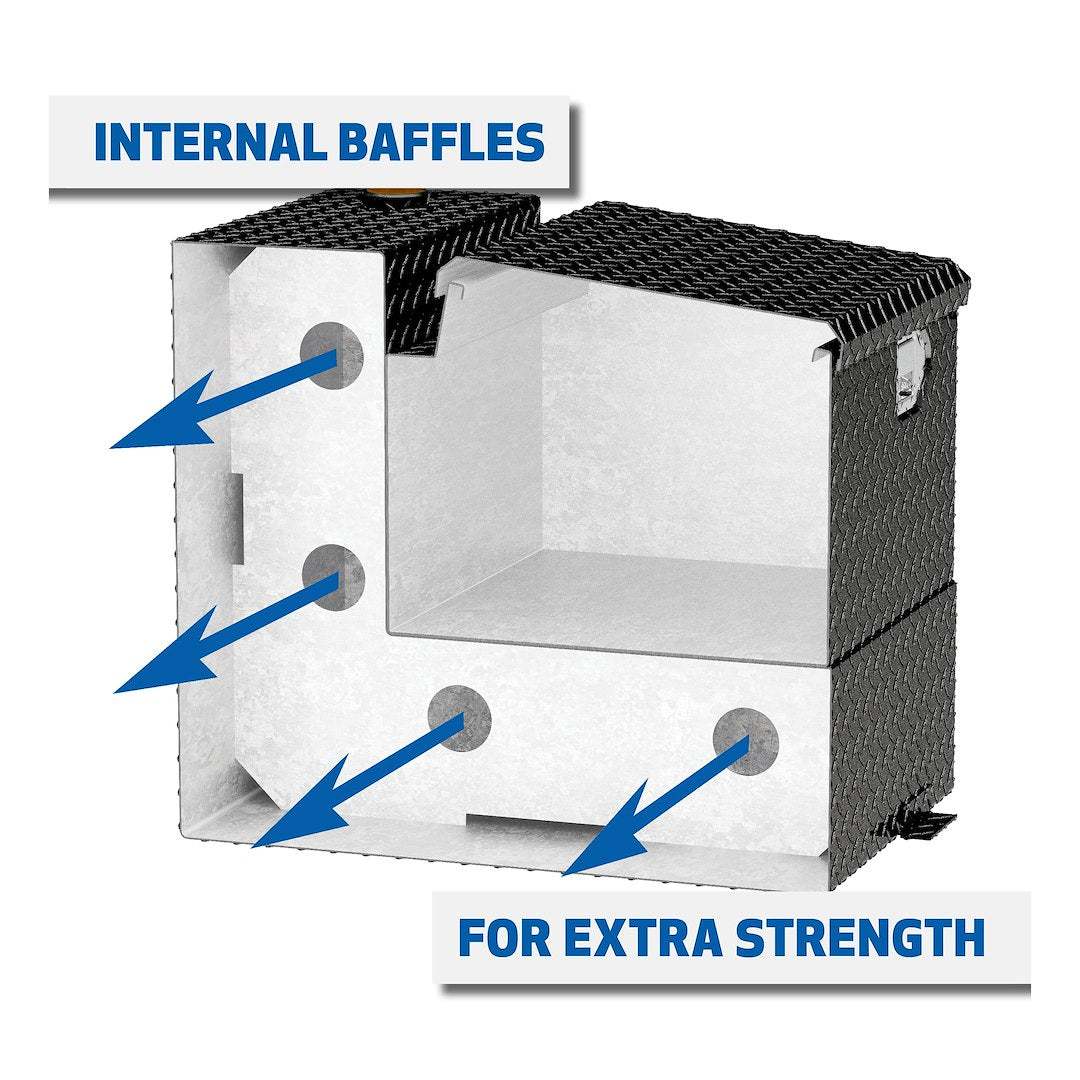 INTERNAL BAFFLES

FOR EXTRA STRENGTH