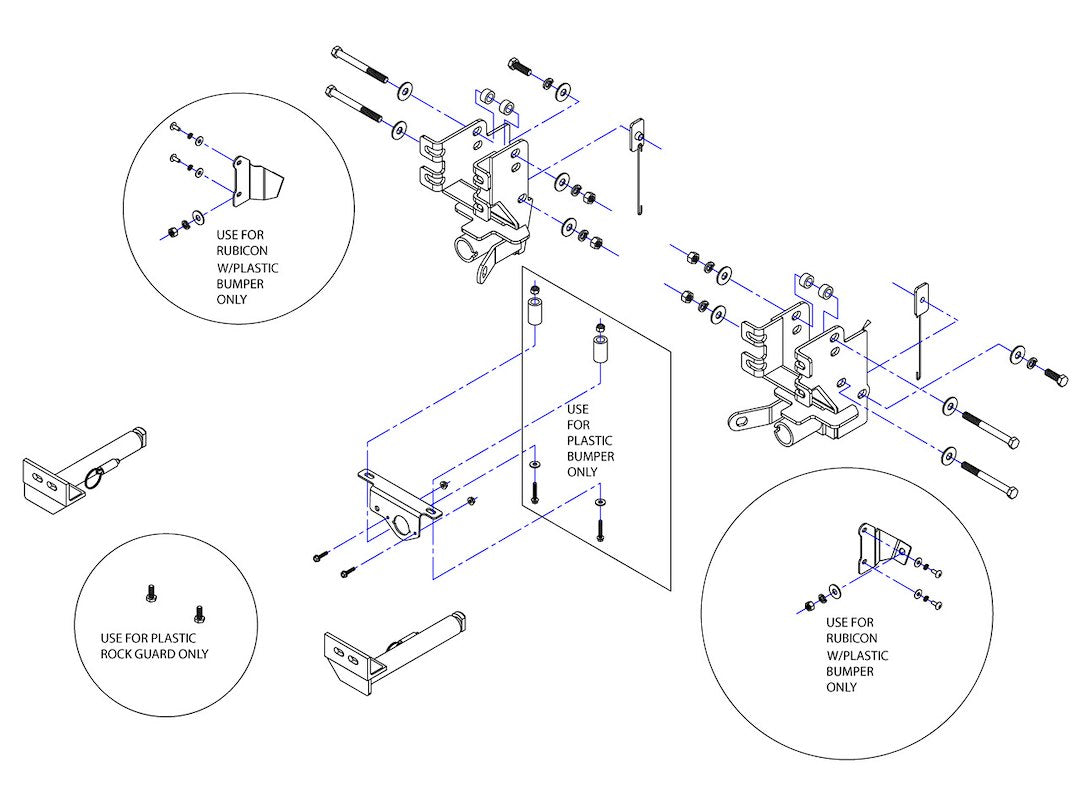 USE FOR RUBICON W/PLASTIC BUMPER ONLY

USE FOR PLASTIC BUMPER ONLY

USE FOR PLASTIC ROCK GUARD ONLY

USE FOR RUBICON W/PLASTIC BUMPER ONLY