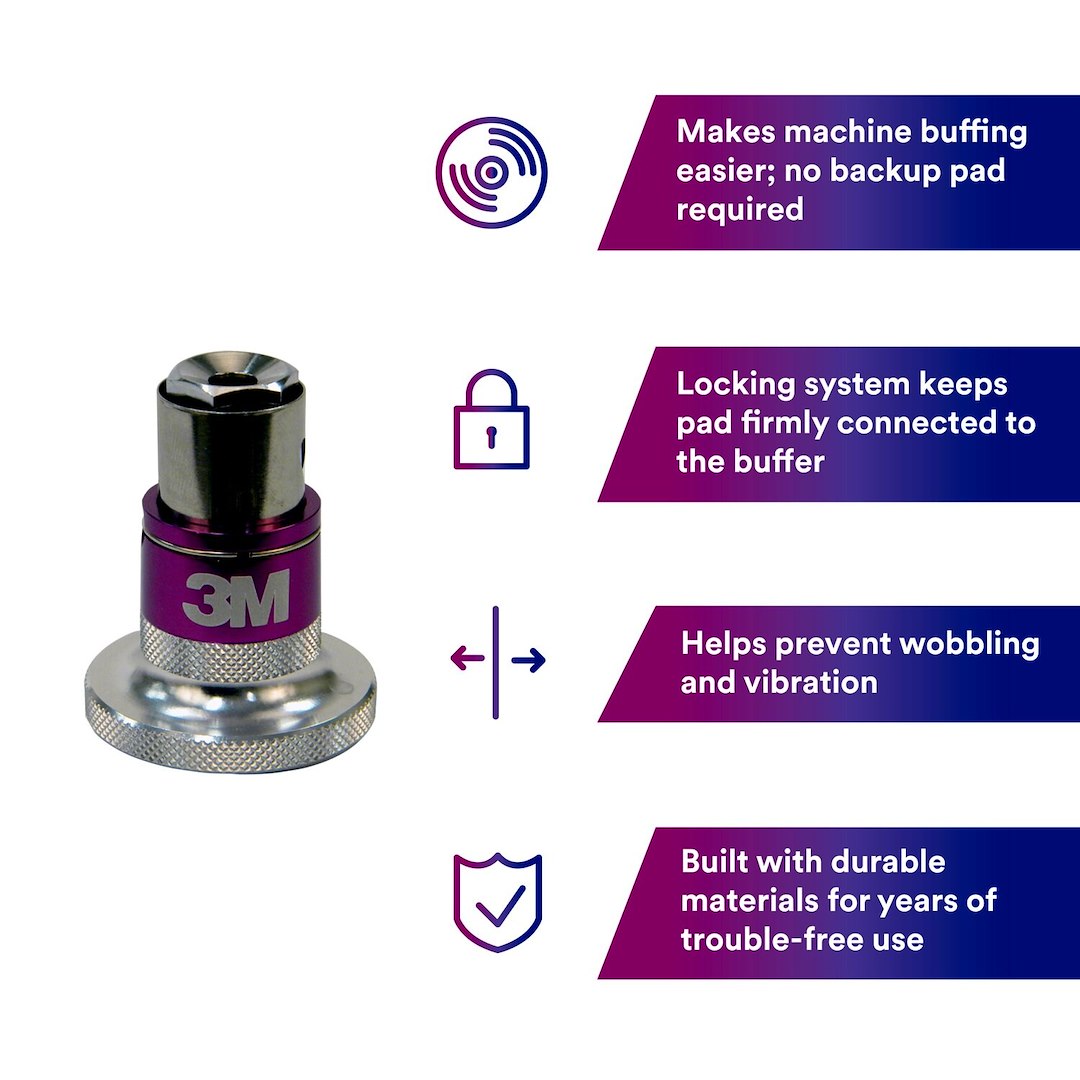 3M

Makes machine buffing easier; no backup pad required

Locking system keeps pad firmly connected to the buffer

Helps prevent wobbling and vibration

Built with durable materials for years of trouble-free use