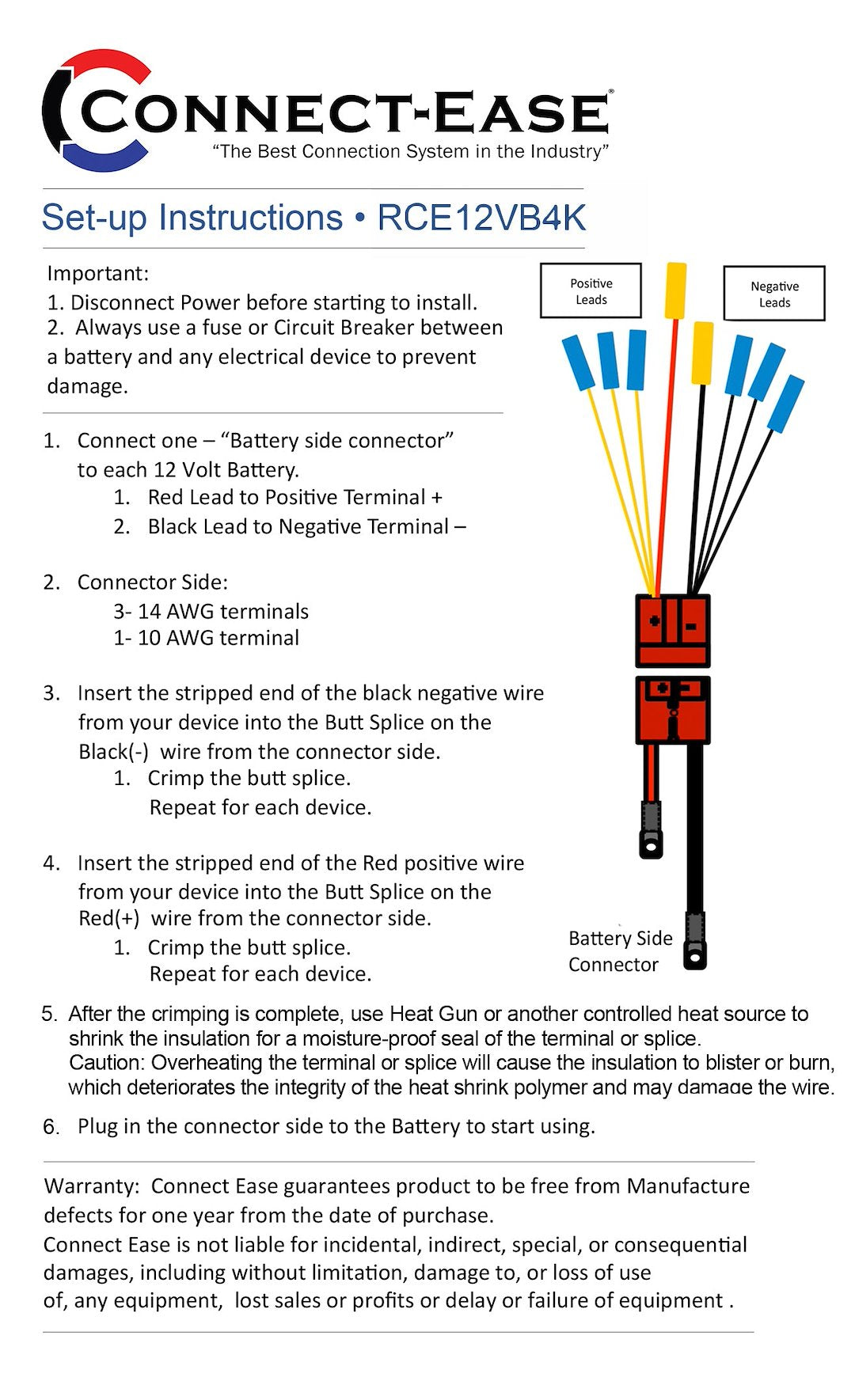 CONNECT-EASE®
"The Best Connection System in the Industry"

Set-up Instructions • RCE12VB4K

Important:
1. Disconnect Power before starting to install.
2. Always use a fuse or Circuit Breaker between a battery and any electrical device to prevent damage.

Positive Leads

Negative Leads

1. Connect one – "Battery side connector" to each 12 Volt Battery.
 1. Red Lead to Positive Terminal +
 2. Black Lead to Negative Terminal –

2. Connector Side:
 3- 14 AWG terminals
 1- 10 AWG terminal

3. Insert the stripped end of the black negative wire from your device into the Butt Splice on the Black(-) wire from the connector side.
 1. Crimp the butt splice.
 Repeat for each device.

4. Insert the stripped end of the Red positive wire from your device into the Butt Splice on the Red(+) wire from the connector side.
 1. Crimp the butt splice.
 Repeat for each device.

Battery Side Connector

5. After the crimping is complete, use Heat Gun or another controlled heat source to shrink the insulation for a moisture-proof seal of the terminal or splice.
Caution: Overheating the terminal or splice will cause the insulation to blister or burn, which deteriorates the integrity of the heat shrink polymer and may damage the wire.

6. Plug in the connector side to the Battery to start using.

Warranty: Connect Ease guarantees product to be free from Manufacture defects for one year from the date of purchase.
Connect Ease is not liable for incidental, indirect, special, or consequential damages, including without limitation, damage to, or loss of use of, any equipment, lost sales or profits or delay or failure of equipment .