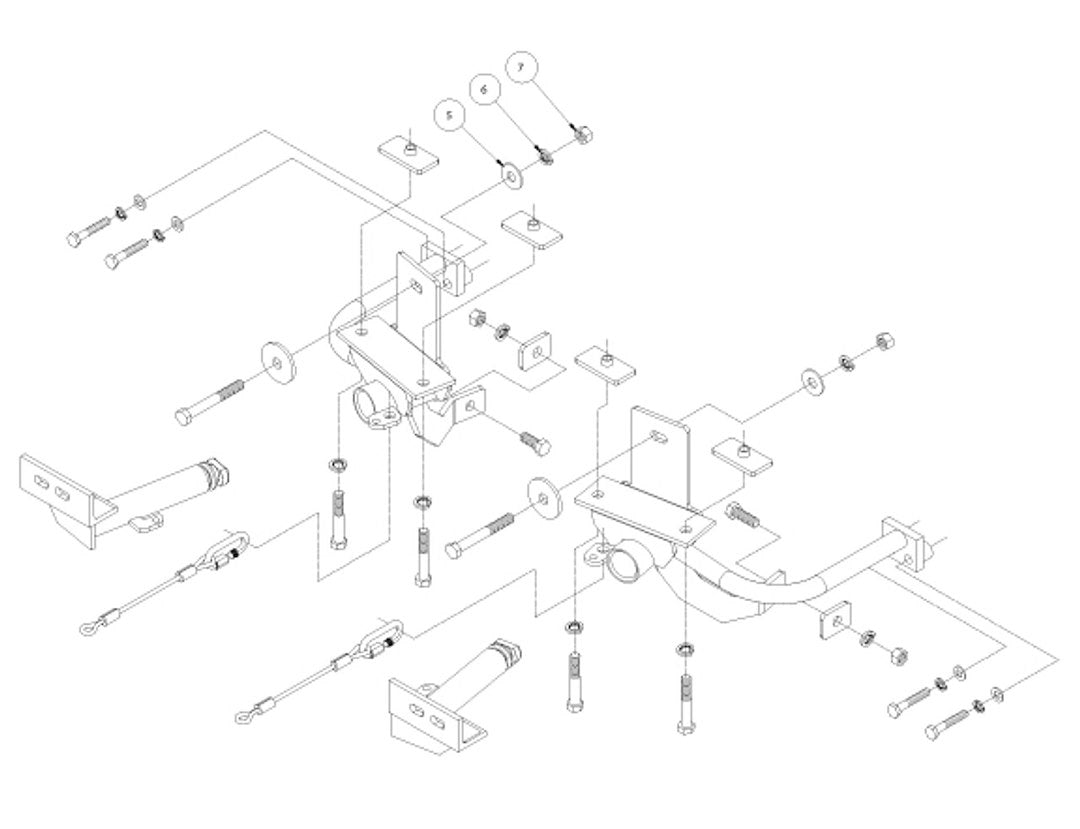 5
6
7