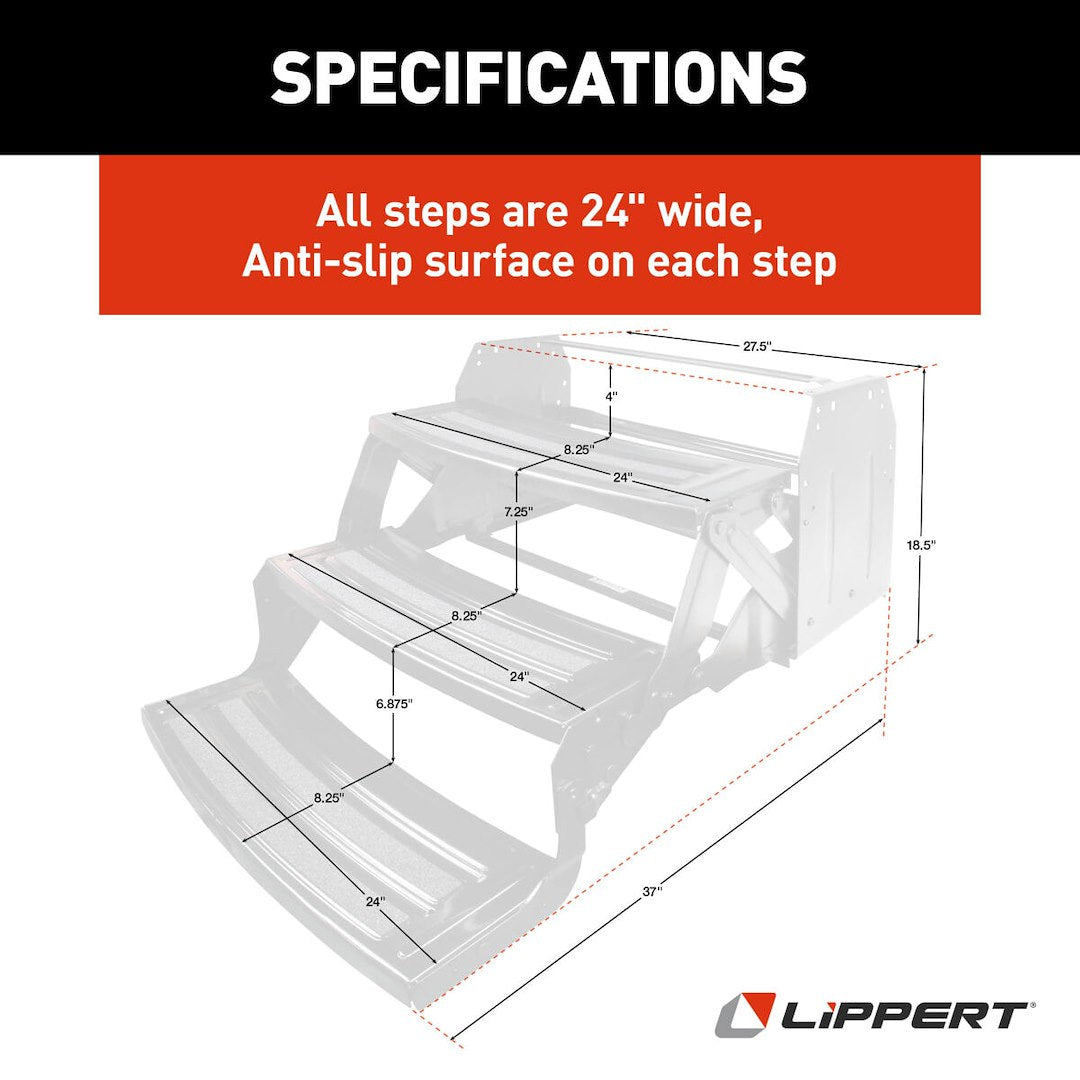 SPECIFICATIONS

All steps are 24" wide, Anti-slip surface on each step

27.5"
4"
8.25"
24"
7.25"
18.5"
8.25"
24"
6.875"
8.25"
24"
37"

LiPPERT®