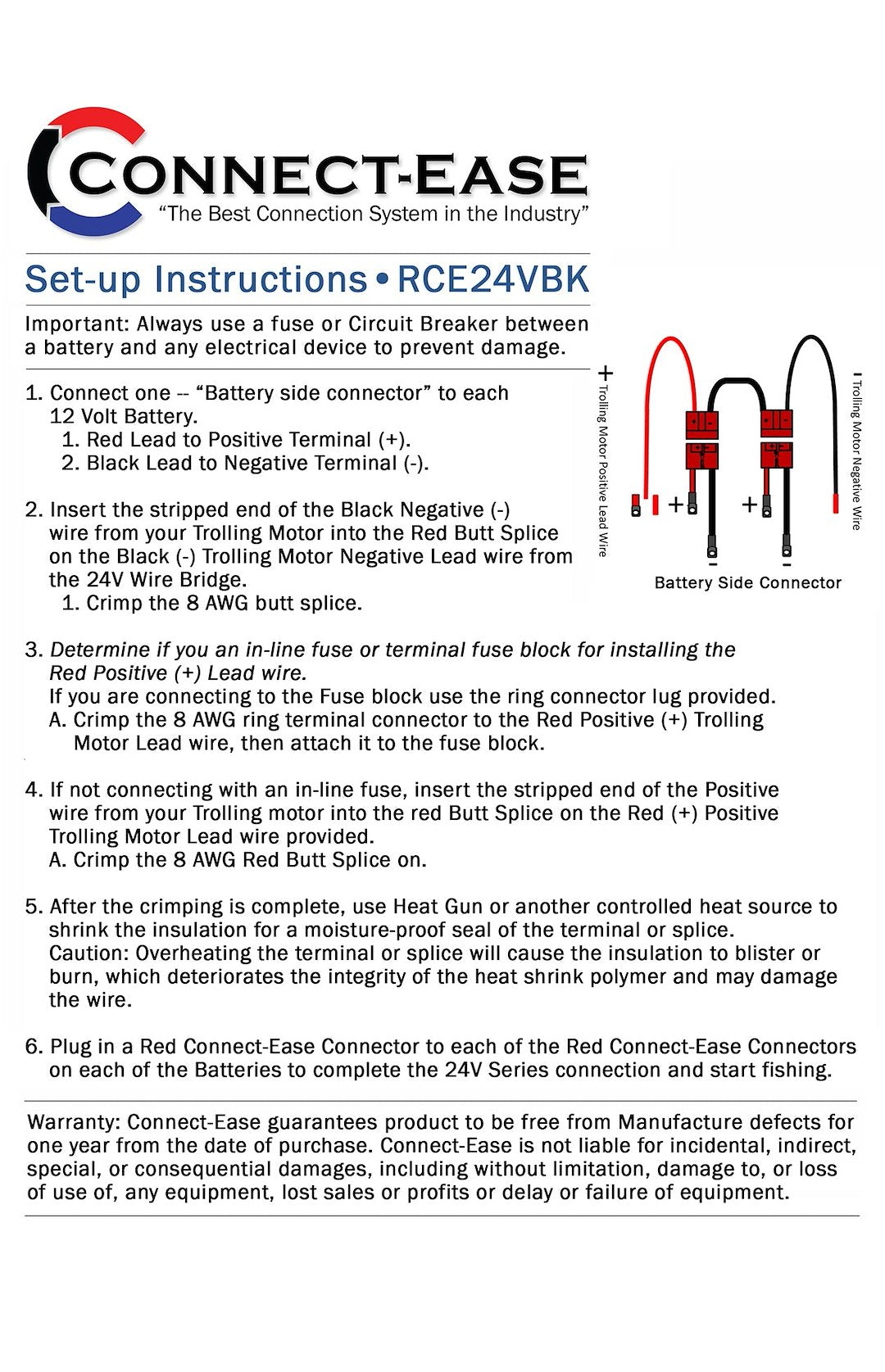 CONNECT-EASE
"The Best Connection System in the Industry"

Set-up Instructions • RCE24VBK

Important: Always use a fuse or Circuit Breaker between a battery and any electrical device to prevent damage.

1. Connect one -- "Battery side connector" to each 12 Volt Battery.
1. Red Lead to Positive Terminal (+).
2. Black Lead to Negative Terminal (-).

2. Insert the stripped end of the Black Negative (-) wire from your Trolling Motor into the Red Butt Splice on the Black (-) Trolling Motor Negative Lead wire from the 24V Wire Bridge.
1. Crimp the 8 AWG butt splice.

+ Trolling Motor Positive Lead Wire

- Trolling Motor Negative Wire

+ + - -

Battery Side Connector

3. Determine if you an in-line fuse or terminal fuse block for installing the Red Positive (+) Lead wire.
If you are connecting to the Fuse block use the ring connector lug provided.
A. Crimp the 8 AWG ring terminal connector to the Red Positive (+) Trolling Motor Lead wire, then attach it to the fuse block.

4. If not connecting with an in-line fuse, insert the stripped end of the Positive wire from your Trolling motor into the red Butt Splice on the Red (+) Positive Trolling Motor Lead wire provided.
A. Crimp the 8 AWG Red Butt Splice on.

5. After the crimping is complete, use Heat Gun or another controlled heat source to shrink the insulation for a moisture-proof seal of the terminal or splice.
Caution: Overheating the terminal or splice will cause the insulation to blister or burn, which deteriorates the integrity of the heat shrink polymer and may damage the wire.

6. Plug in a Red Connect-Ease Connector to each of the Red Connect-Ease Connectors on each of the Batteries to complete the 24V Series connection and start fishing.

Warranty: Connect-Ease guarantees product to be free from Manufacture defects for one year from the date of purchase. Connect-Ease is not liable for incidental, indirect, special, or consequential damages, including without limitation, damage to, or loss of use of, any equipment, lost sales or profits or delay or failure of equipment.