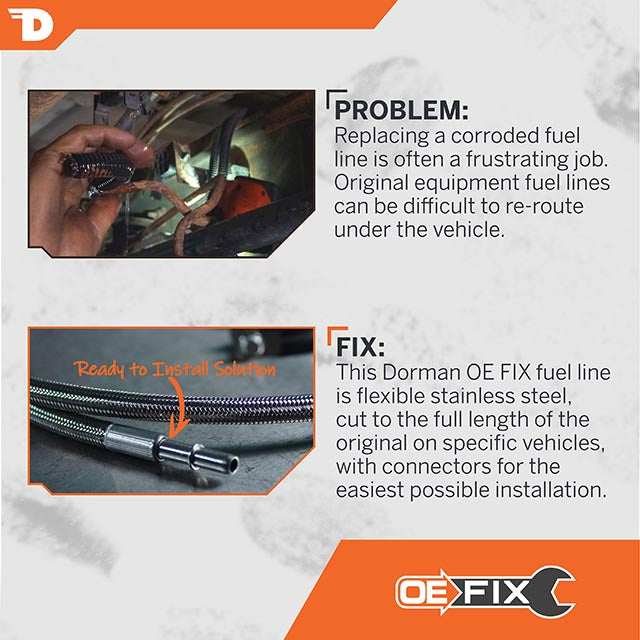 D

PROBLEM:
Replacing a corroded fuel line is often a frustrating job. Original equipment fuel lines can be difficult to re-route under the vehicle.

Ready to Install Solution

FIX:
This Dorman OE FIX fuel line is flexible stainless steel, cut to the full length of the original on specific vehicles, with connectors for the easiest possible installation.

OE FIX