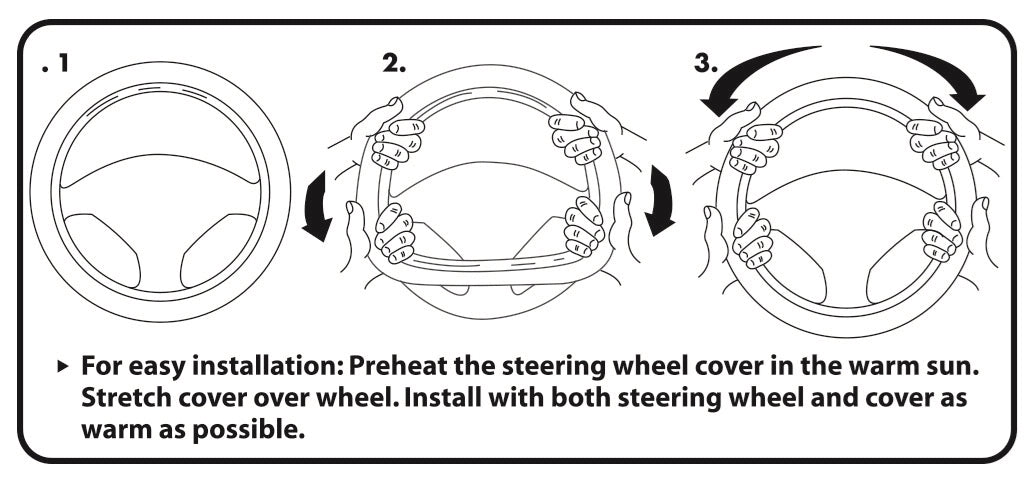 . 1

2.

3.

▸ For easy installation: Preheat the steering wheel cover in the warm sun. Stretch cover over wheel. Install with both steering wheel and cover as warm as possible.