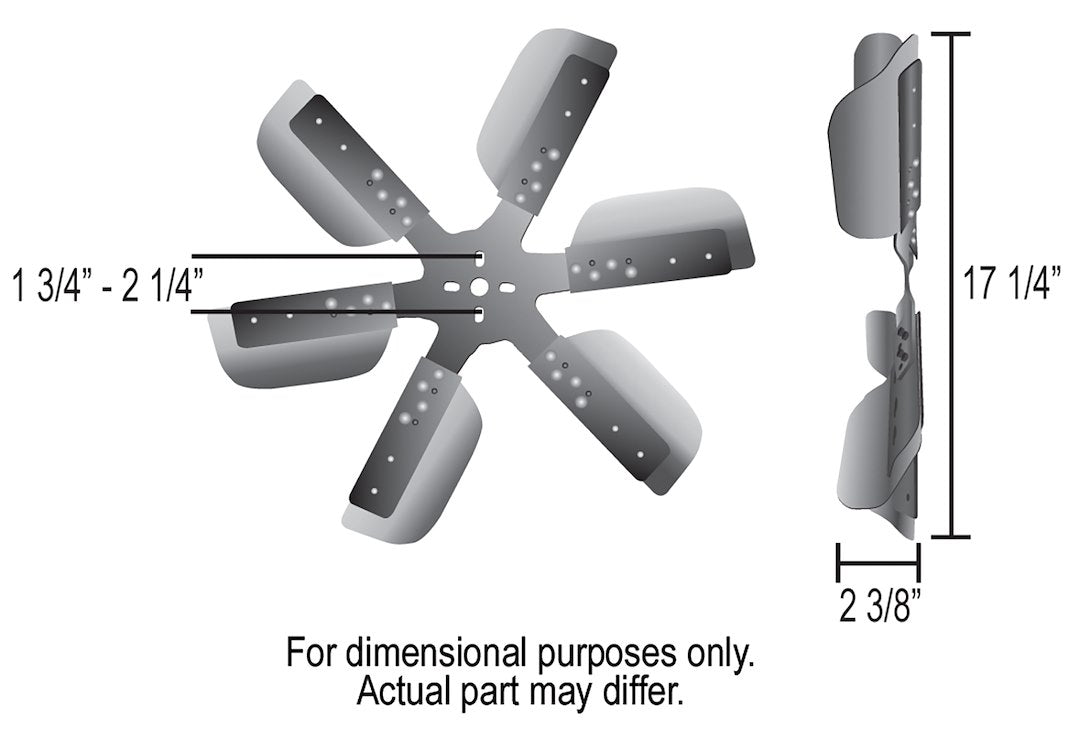 1 3/4” - 2 1/4”

17 1/4”

2 3/8”

For dimensional purposes only.
Actual part may differ.