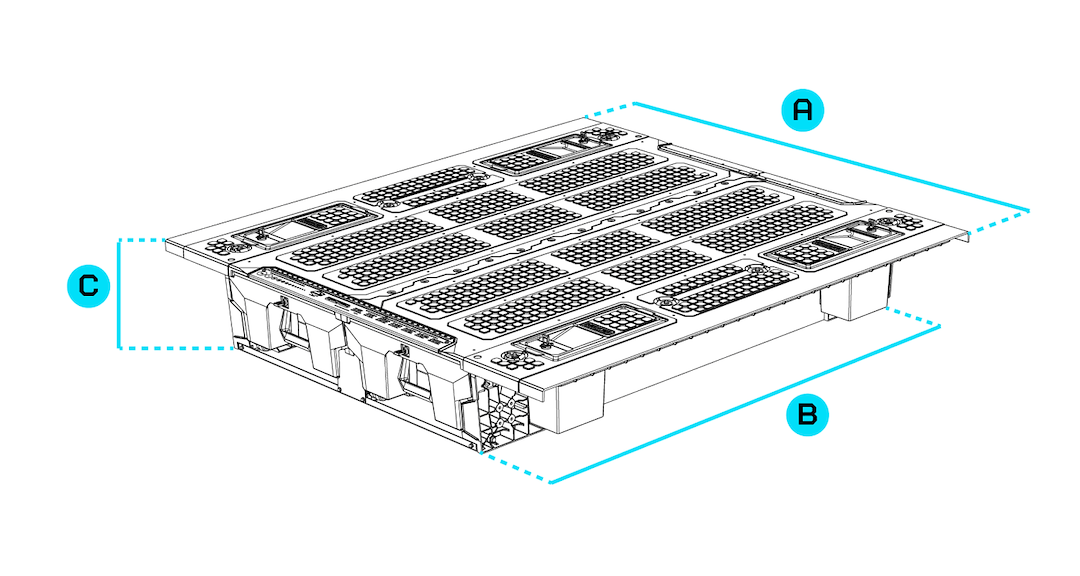 A
C
B