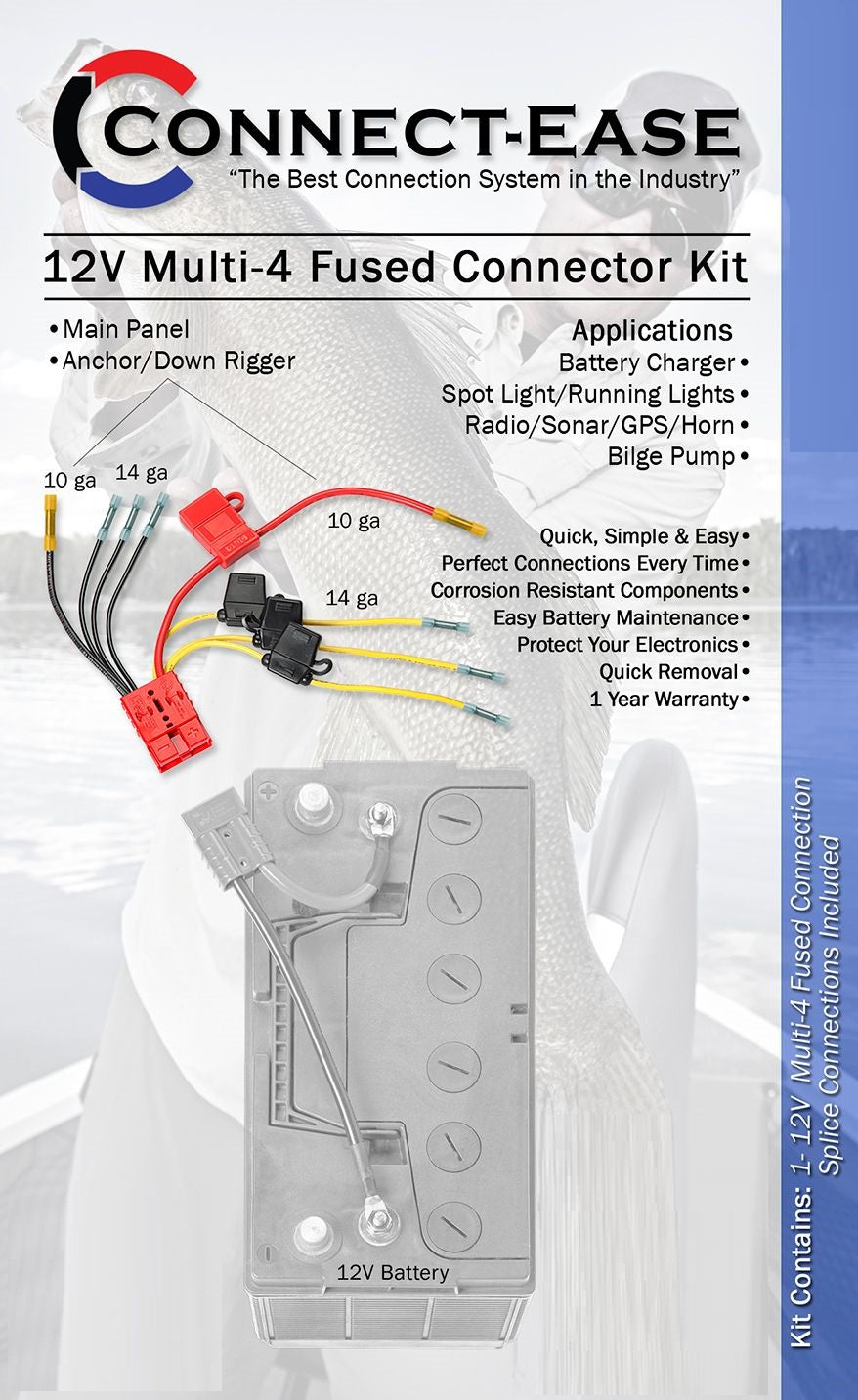 CONNECT-EASE
"The Best Connection System in the Industry"

12V Multi-4 Fused Connector Kit

•Main Panel
•Anchor/Down Rigger

Applications
Battery Charger•
Spot Light/Running Lights•
Radio/Sonar/GPS/Horn•
Bilge Pump•

10 ga
14 ga
10 ga
14 ga

Quick, Simple & Easy•
Perfect Connections Every Time•
Corrosion Resistant Components•
Easy Battery Maintenance•
Protect Your Electronics•
Quick Removal•
1 Year Warranty•

12V Battery

Kit Contains: 1- 12V Multi-4 Fused Connection
Splice Connections Included