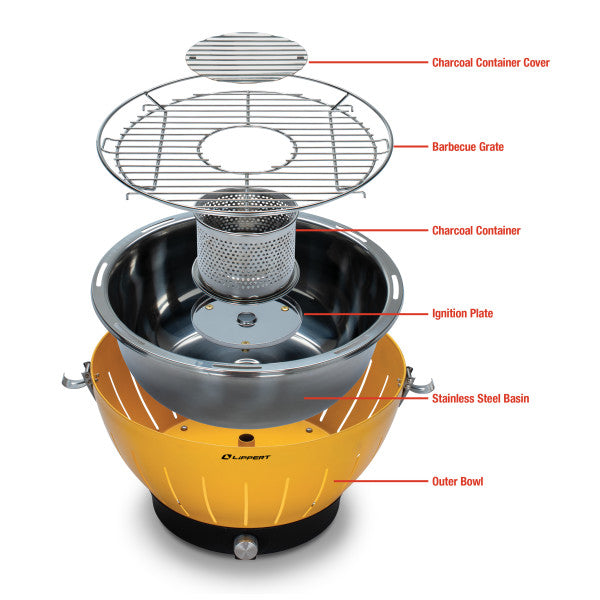 Charcoal Container Cover

Barbecue Grate

Charcoal Container

Ignition Plate

Stainless Steel Basin

LIPPERT

Outer Bowl