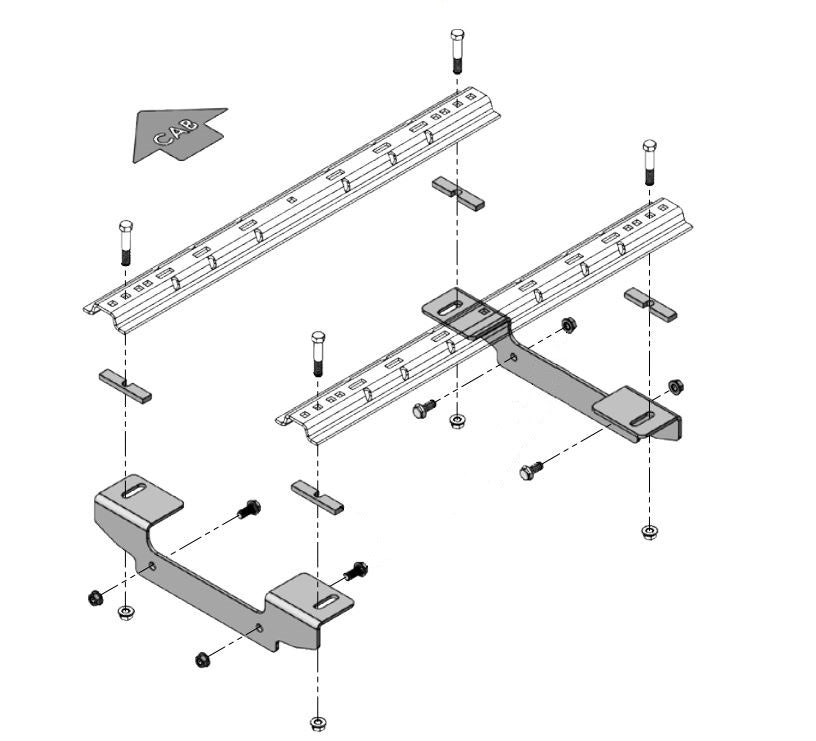 CAB