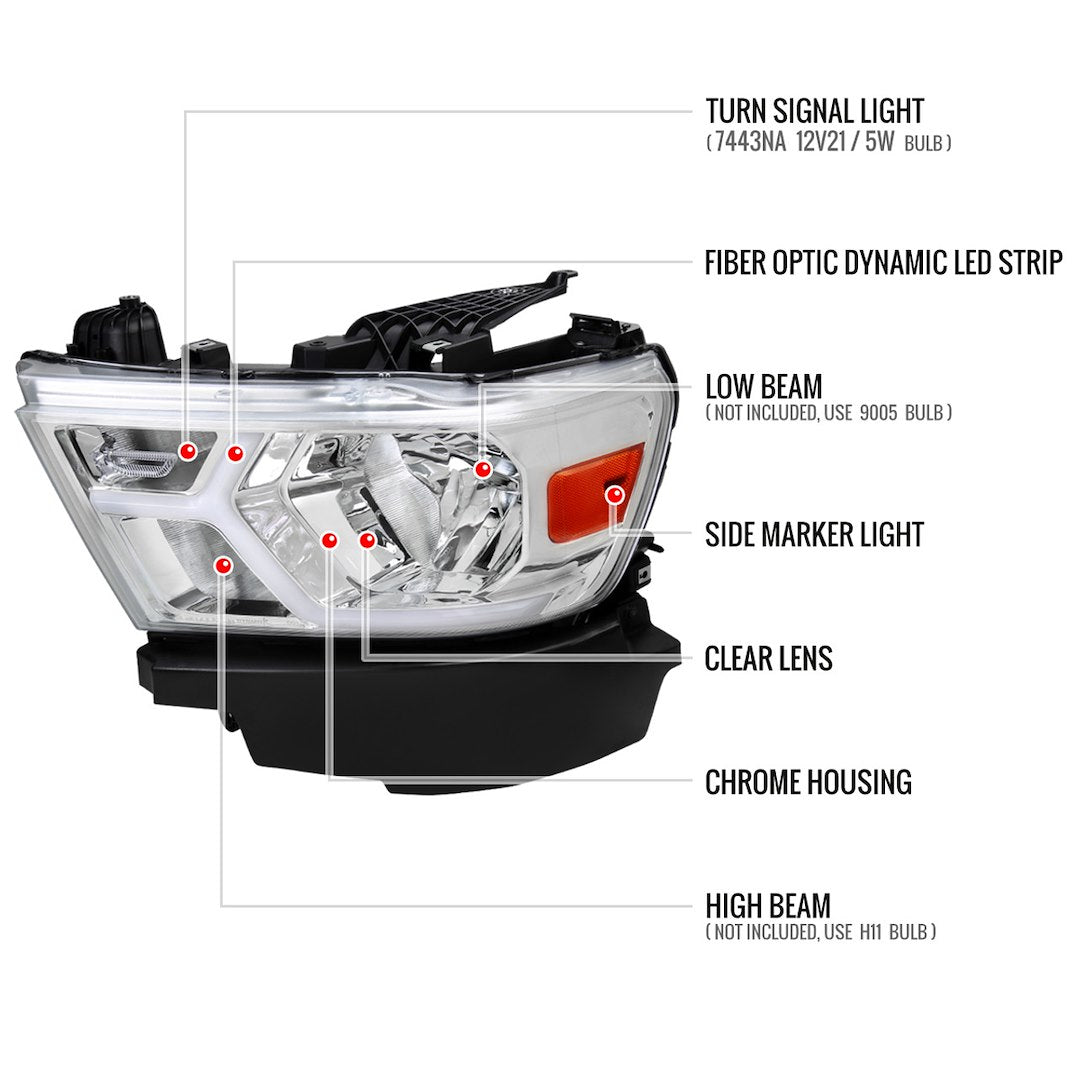 TURN SIGNAL LIGHT
( 7443NA 12V21 / 5W BULB )

FIBER OPTIC DYNAMIC LED STRIP

LOW BEAM
( NOT INCLUDED, USE 9005 BULB )

SIDE MARKER LIGHT

CLEAR LENS

CHROME HOUSING

HIGH BEAM
( NOT INCLUDED, USE H11 BULB )