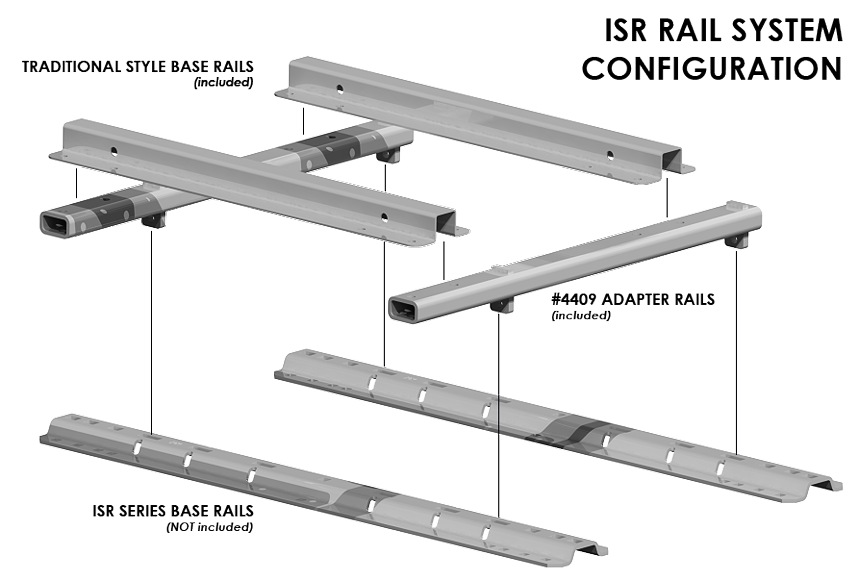 ISR RAIL SYSTEM CONFIGURATION

TRADITIONAL STYLE BASE RAILS
(included)

#4409 ADAPTER RAILS
(included)

ISR SERIES BASE RAILS
(NOT included)