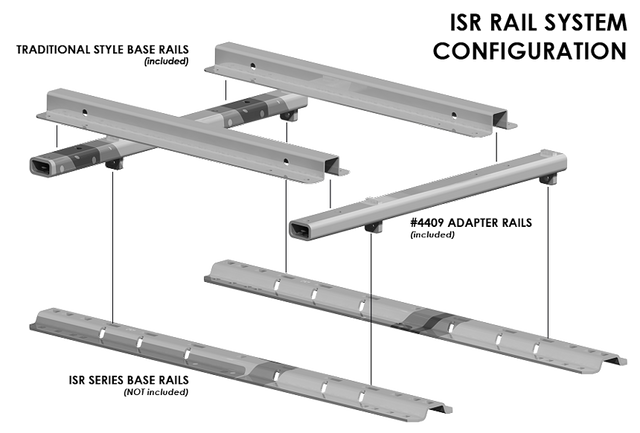 ISR RAIL SYSTEM CONFIGURATION

TRADITIONAL STYLE BASE RAILS
(included)

#4409 ADAPTER RAILS
(included)

ISR SERIES BASE RAILS
(NOT included)