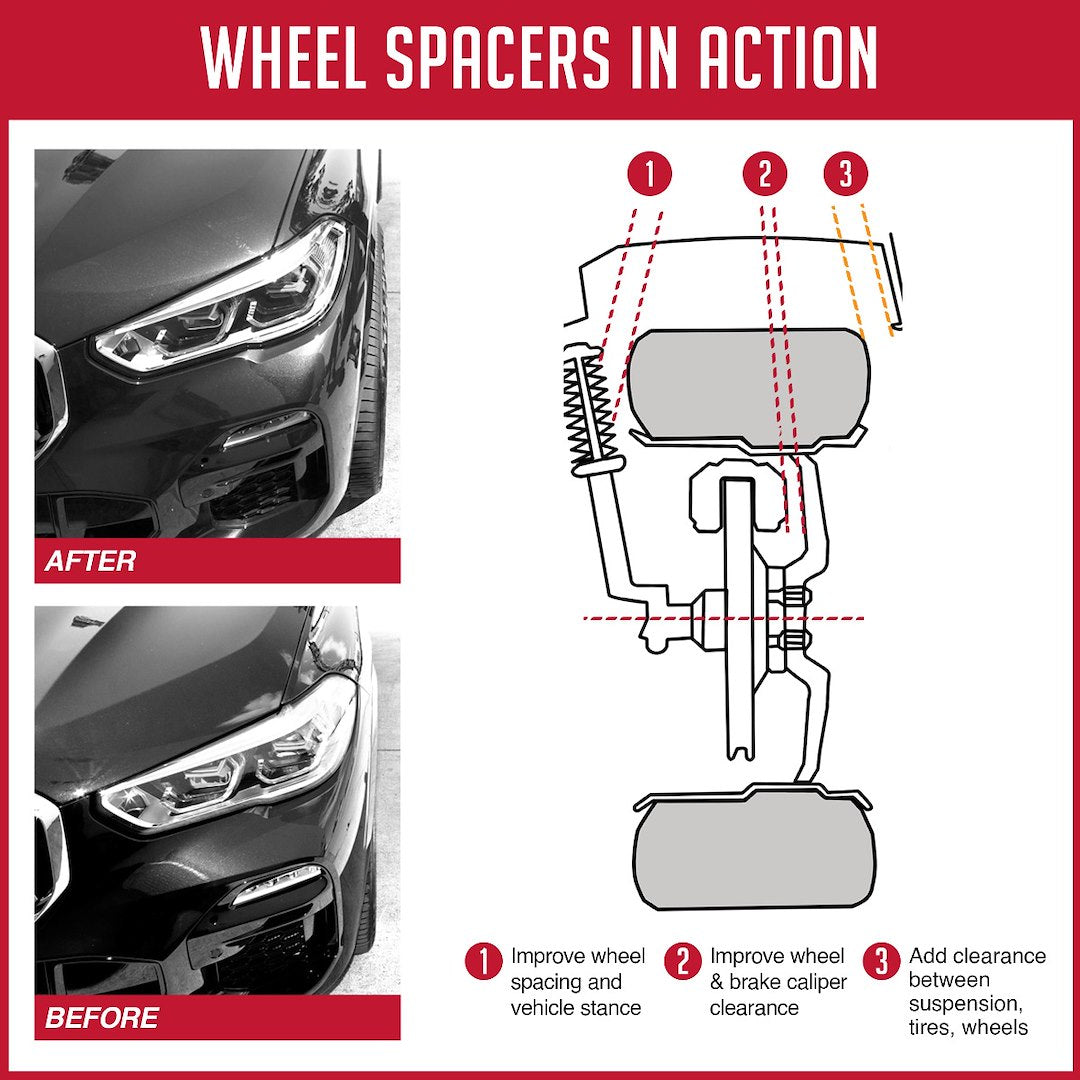 WHEEL SPACERS IN ACTION

AFTER

BEFORE

1

2

3

1 Improve wheel spacing and vehicle stance

2 Improve wheel & brake caliper clearance

3 Add clearance between suspension, tires, wheels