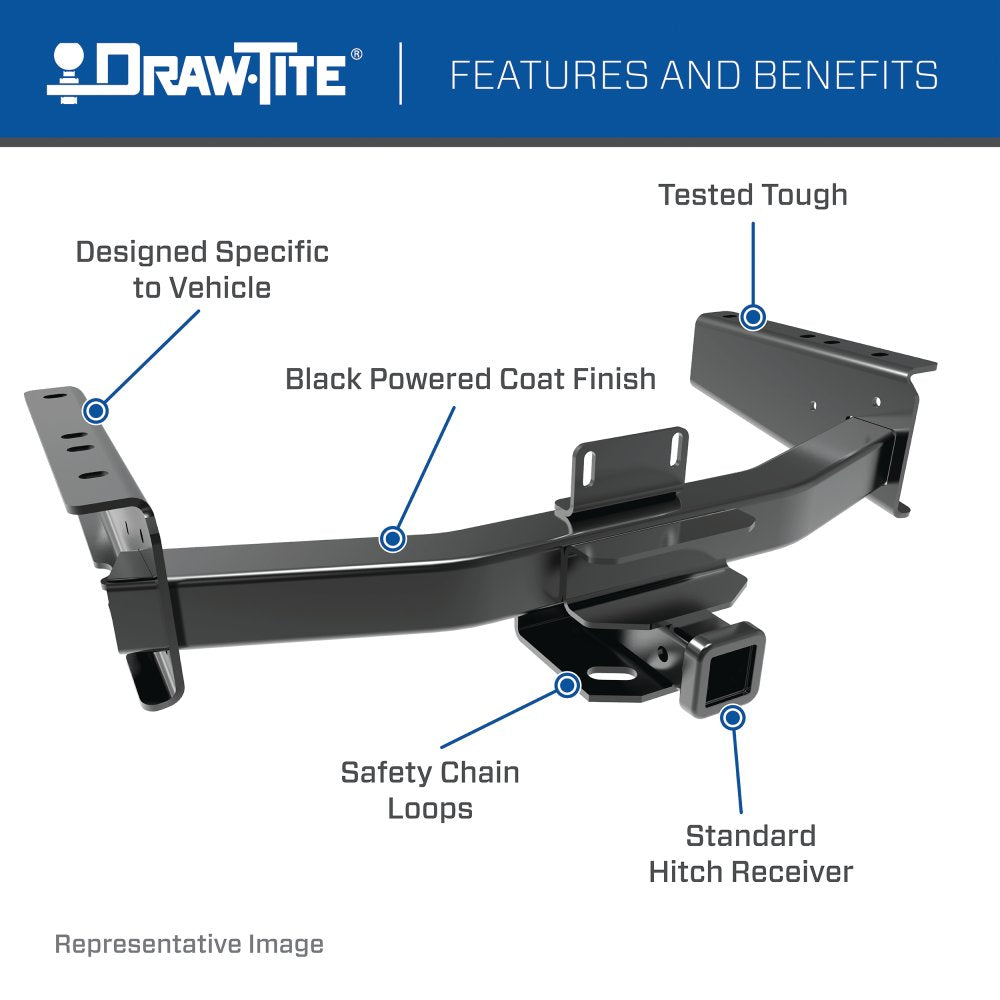 DRAW·TITE®

FEATURES AND BENEFITS

Tested Tough

Designed Specific to Vehicle

Black Powered Coat Finish

Safety Chain Loops

Standard Hitch Receiver

Representative Image