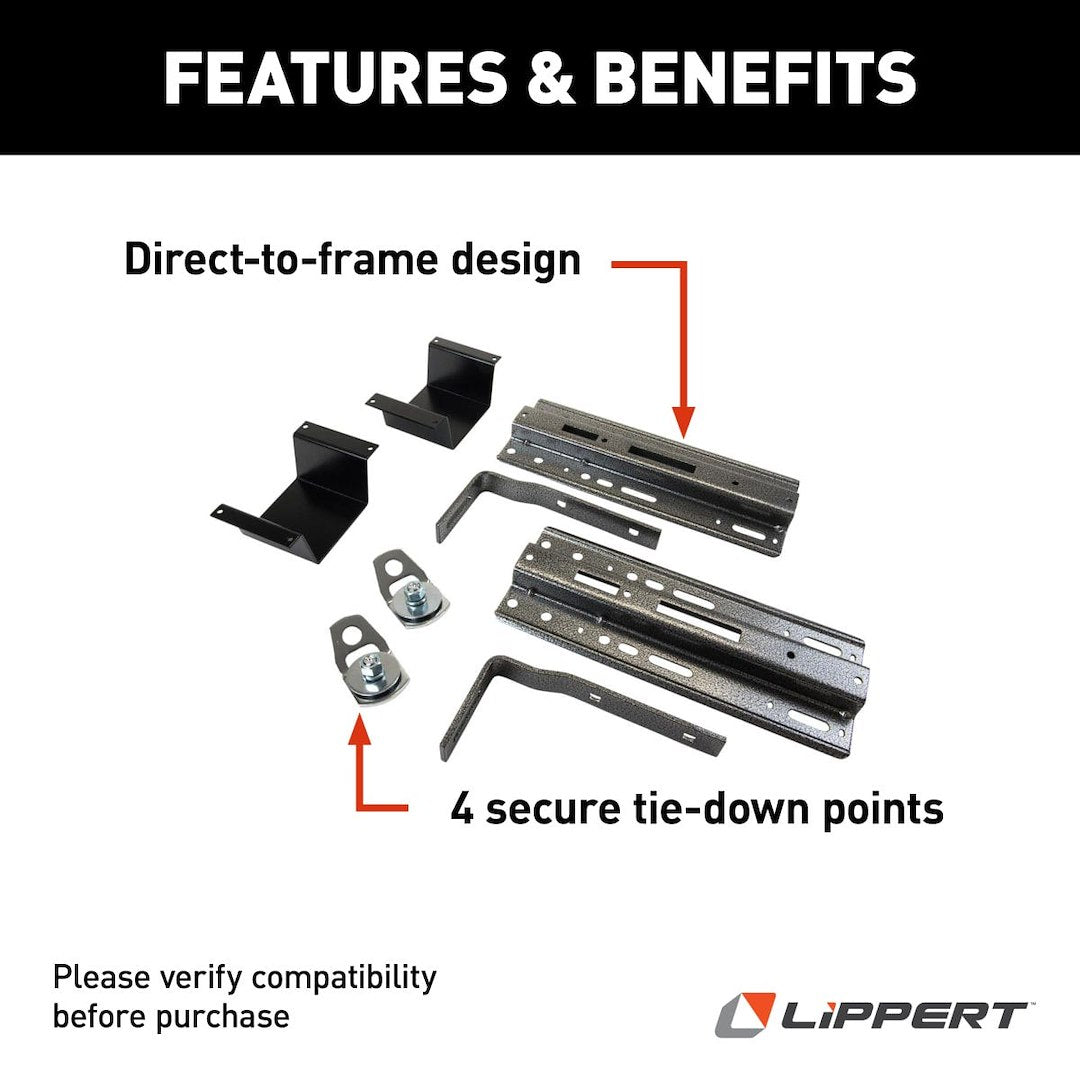 FEATURES & BENEFITS

Direct-to-frame design

4 secure tie-down points

Please verify compatibility before purchase

LiPPERT™