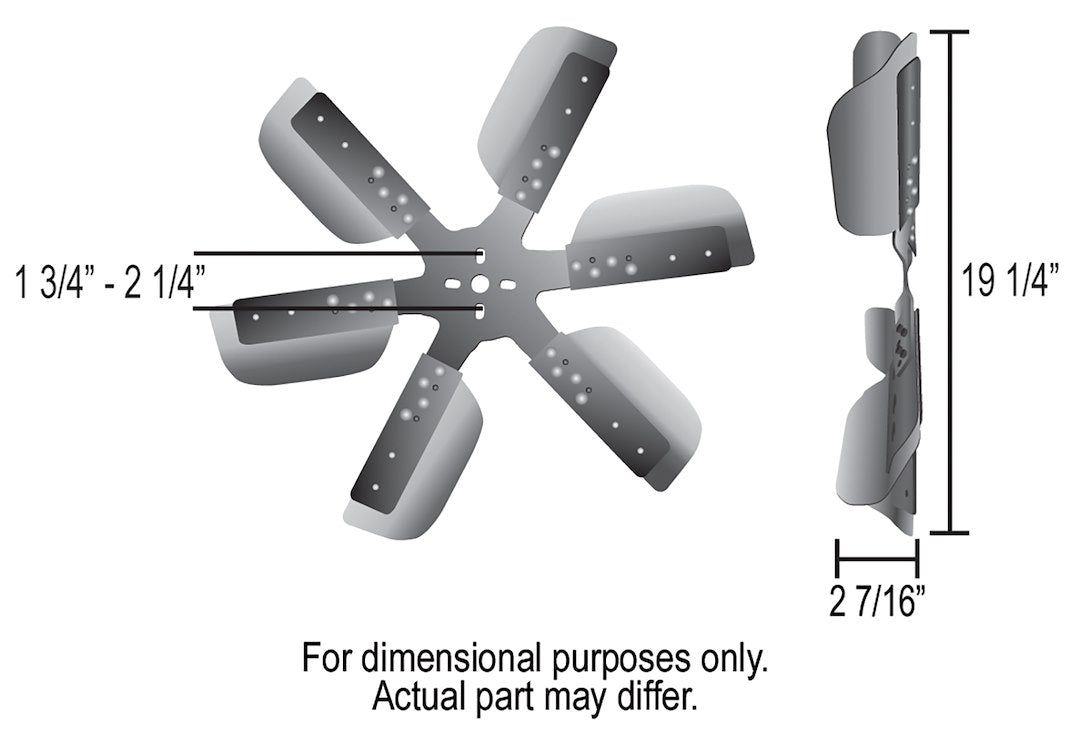 1 3/4" - 2 1/4"

19 1/4"

2 7/16"

For dimensional purposes only.
Actual part may differ.