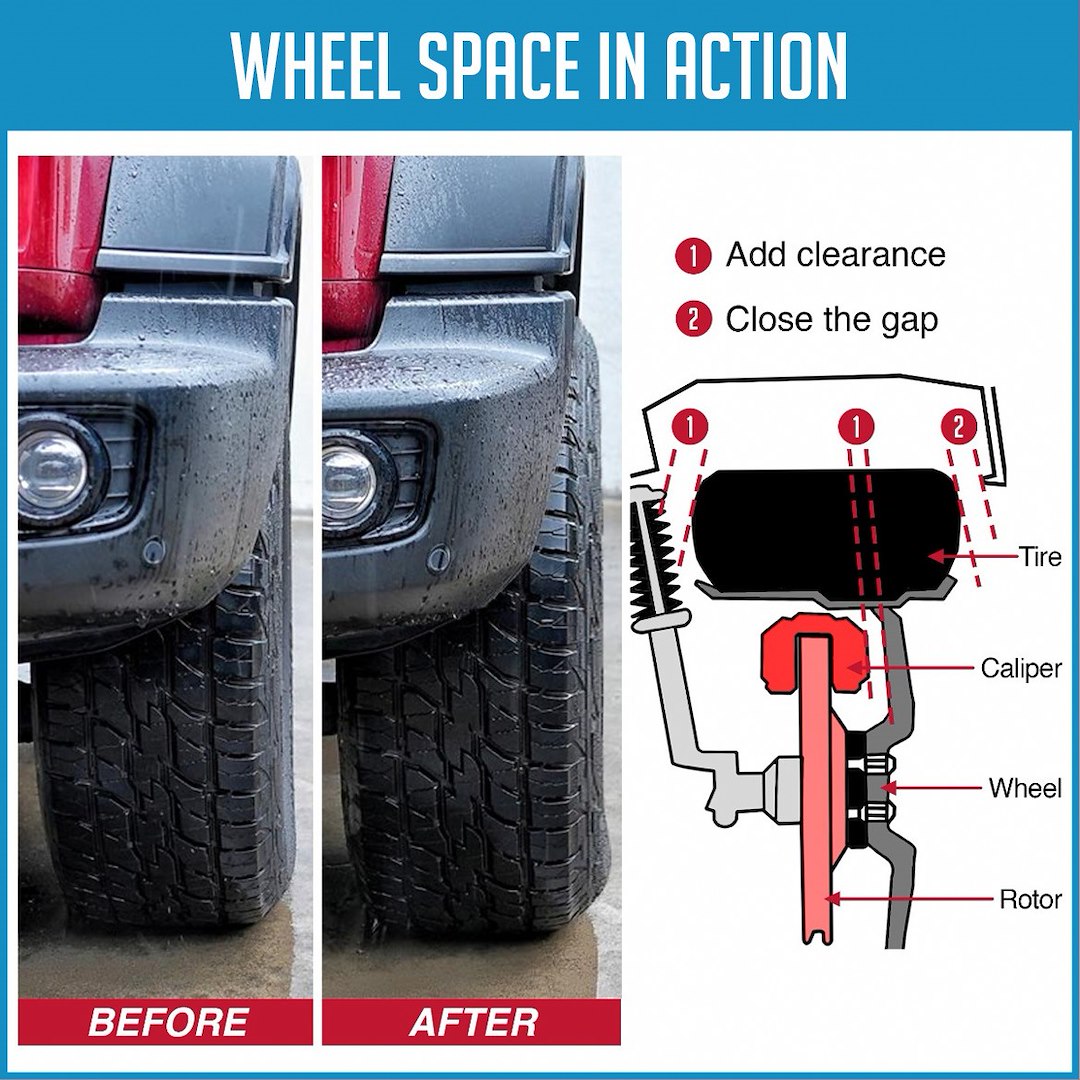 WHEEL SPACE IN ACTION

BEFORE

AFTER

1 Add clearance

2 Close the gap

1
1
2

Tire
Caliper
Wheel
Rotor