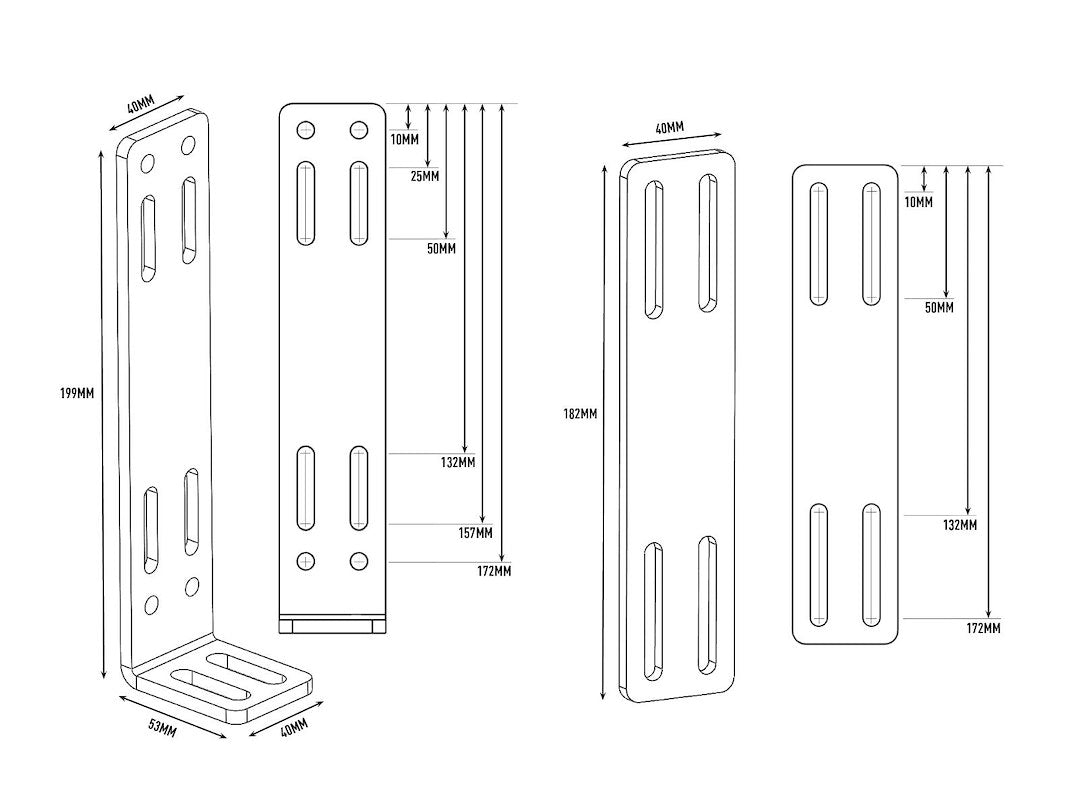 40MM
199MM
53MM
40MM
10MM
25MM
50MM
132MM
157MM
172MM
40MM
182MM
10MM
50MM
132MM
172MM