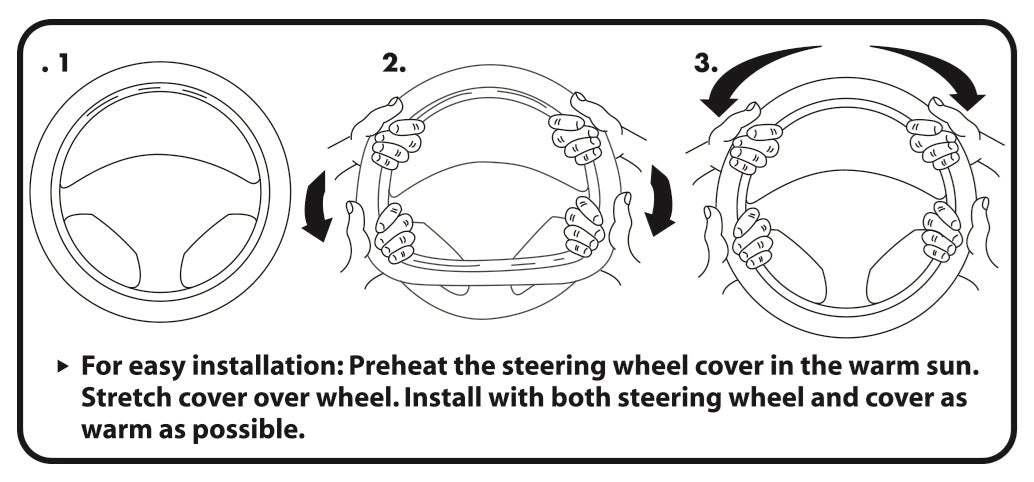 . 1

2.

3.

▸ For easy installation: Preheat the steering wheel cover in the warm sun. Stretch cover over wheel. Install with both steering wheel and cover as warm as possible.