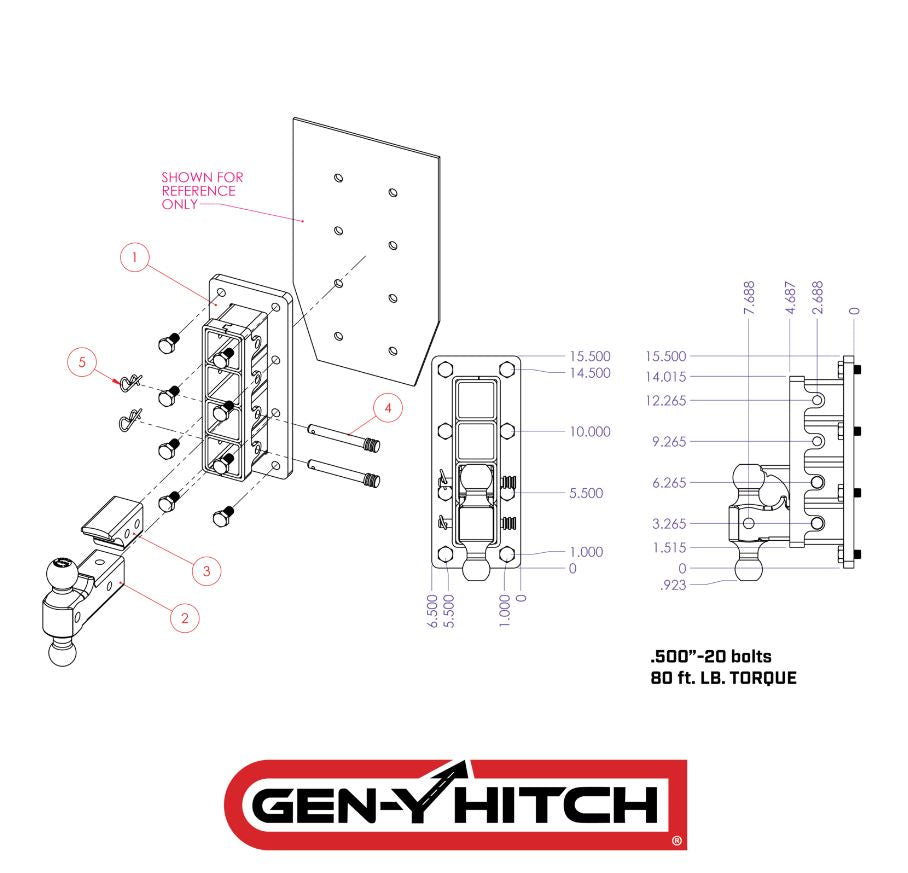 SHOWN FOR REFERENCE ONLY

1

5

4

3

2

15.500
14.500
10.000
5.500
1.000
0

6.500
5.500
1.000
0

7.688
4.687
2.688
0

15.500
14.015
12.265
9.265
6.265
3.265
1.515
0
.923

.500"-20 bolts
80 ft. LB. TORQUE

GEN-Y HITCH
®