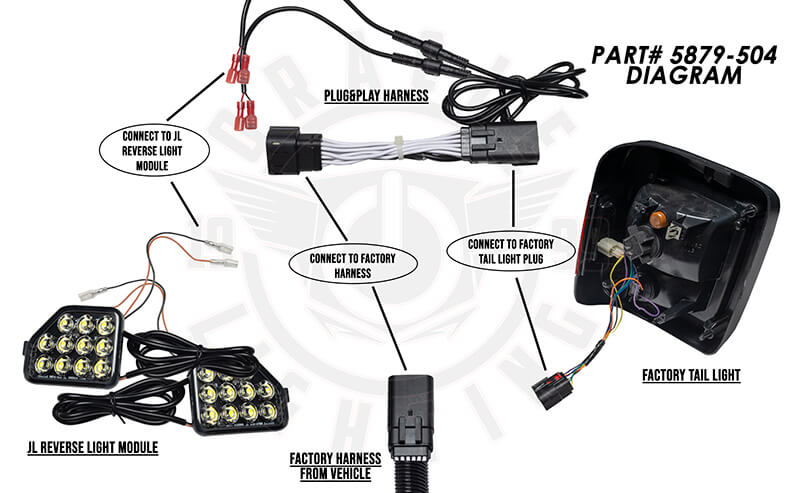 PART# 5879-504
DIAGRAM

PLUG&PLAY HARNESS

CONNECT TO JL REVERSE LIGHT MODULE

CONNECT TO FACTORY HARNESS

CONNECT TO FACTORY TAIL LIGHT PLUG

FACTORY TAIL LIGHT

JL REVERSE LIGHT MODULE

FACTORY HARNESS FROM VEHICLE

ORACLE LIGHTING