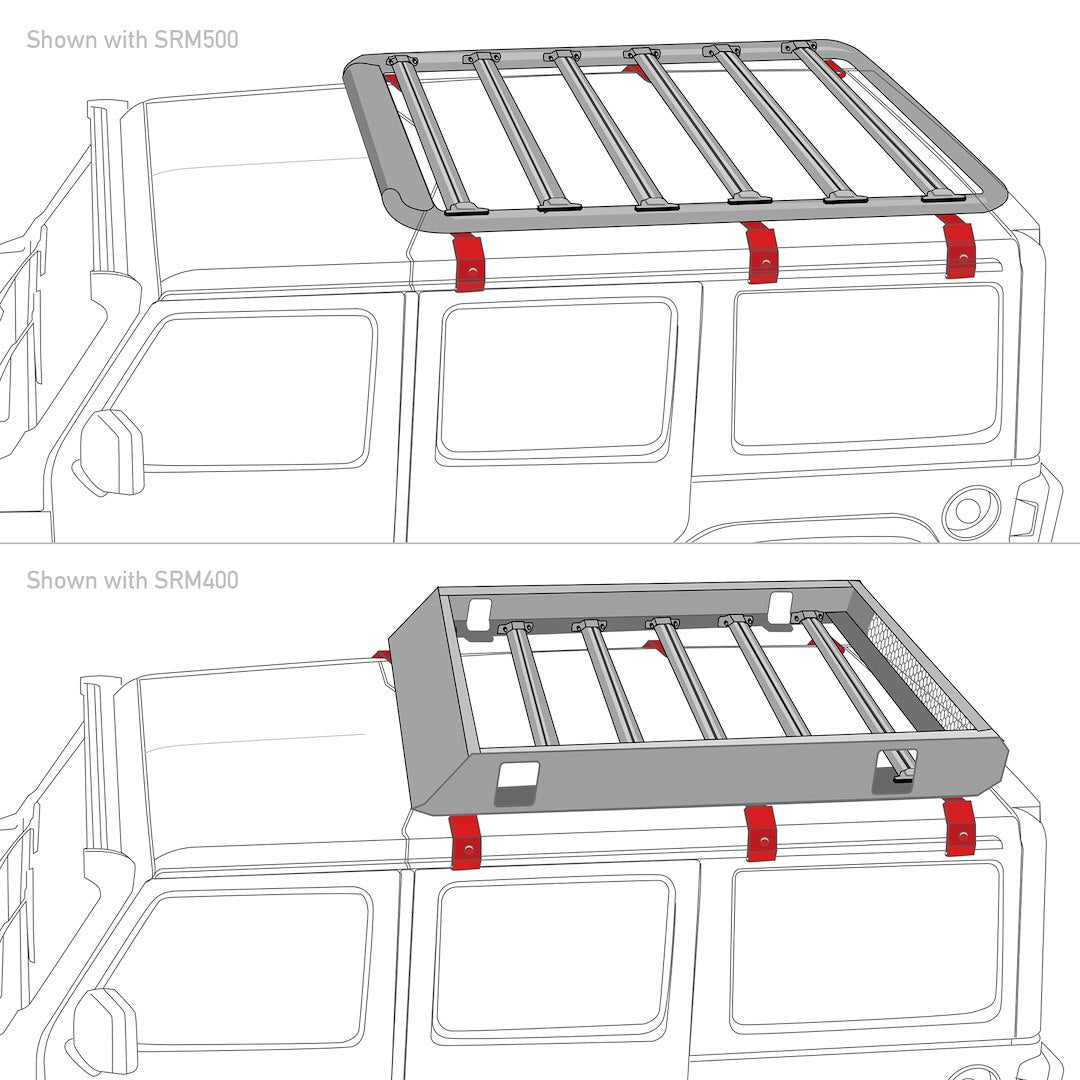 Shown with SRM500

Shown with SRM400