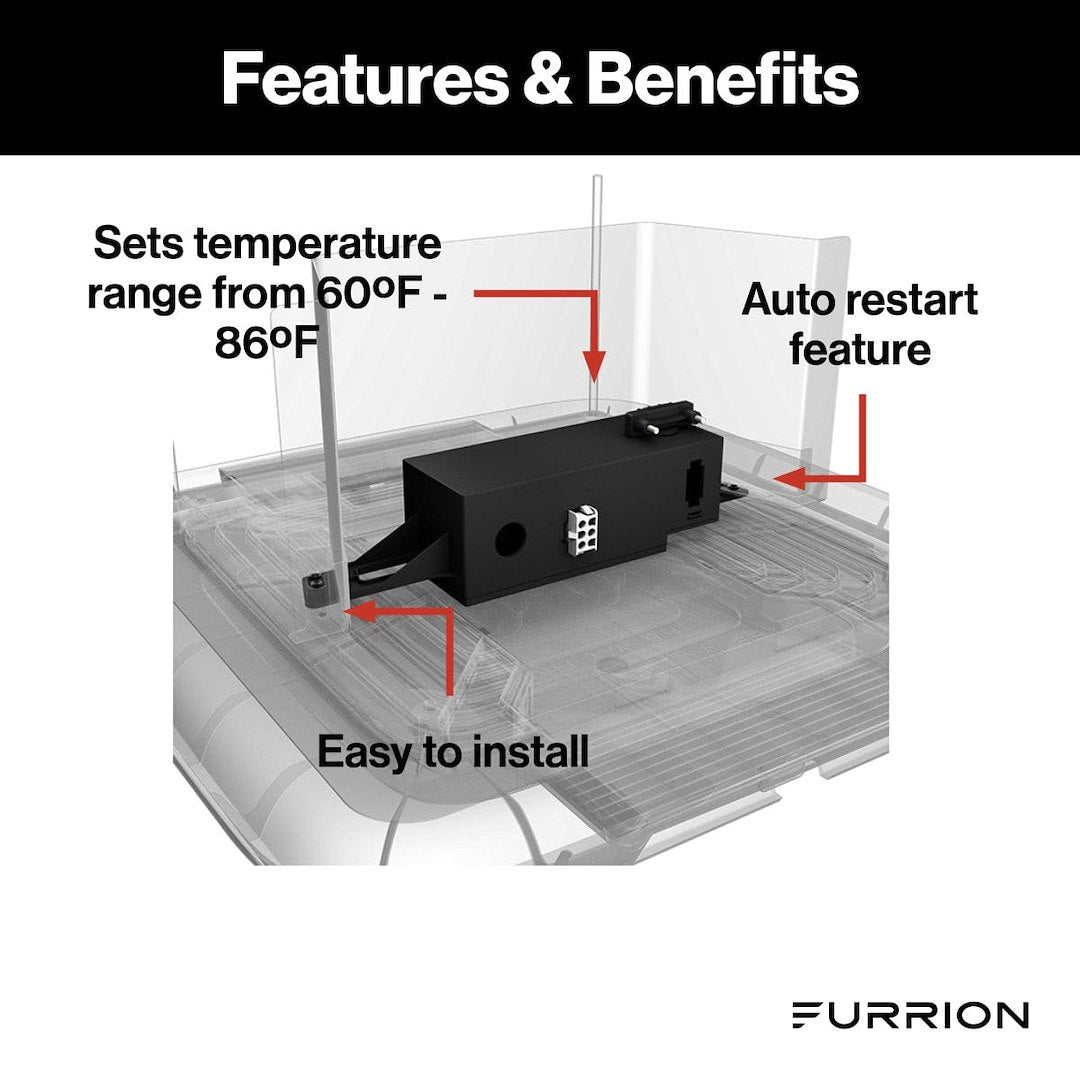 Features & Benefits

Sets temperature range from 60ºF - 86ºF

Auto restart feature

Easy to install

FURRION