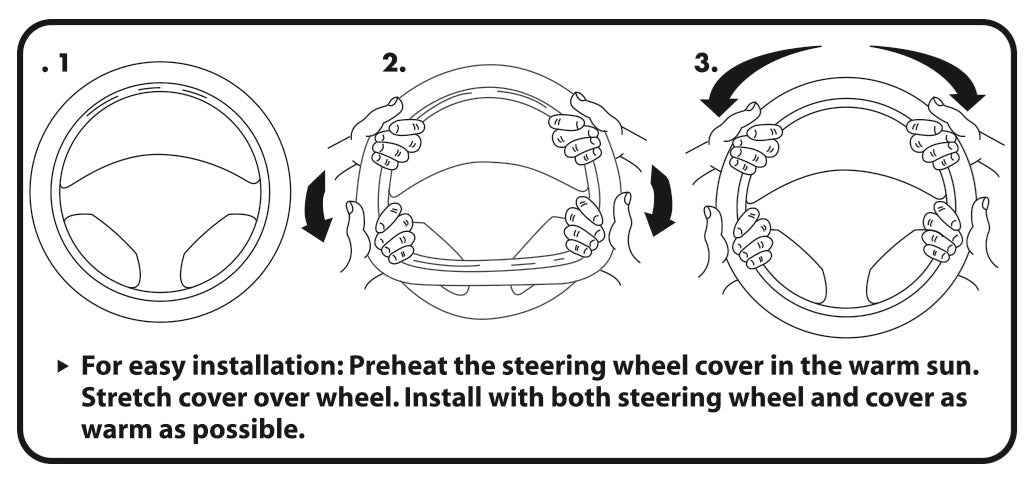 . 1

2.

3.

▸ For easy installation: Preheat the steering wheel cover in the warm sun. Stretch cover over wheel. Install with both steering wheel and cover as warm as possible.