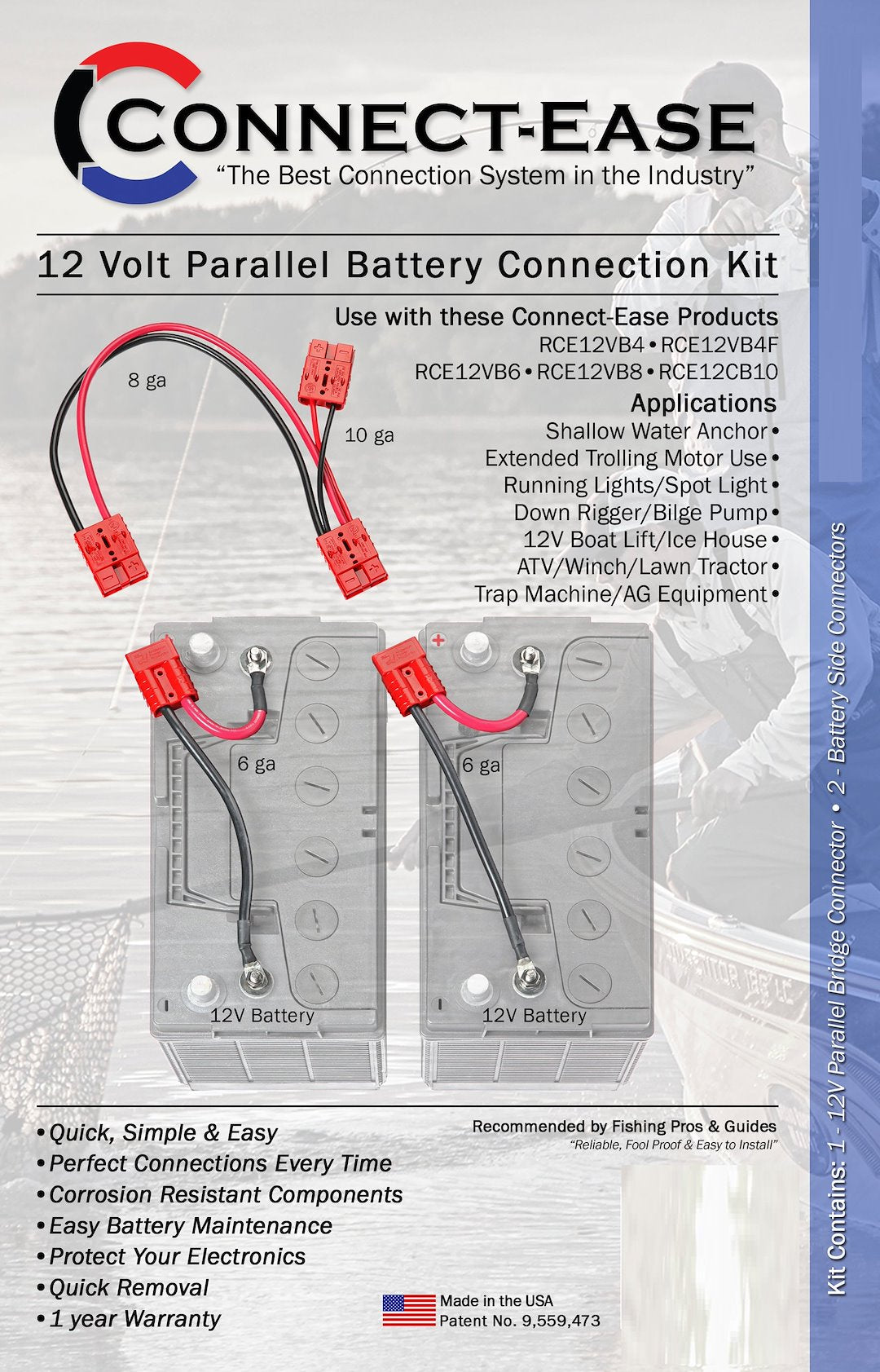 CONNECT-EASE
"The Best Connection System in the Industry"

12 Volt Parallel Battery Connection Kit

Use with these Connect-Ease Products
RCE12VB4 • RCE12VB4F
RCE12VB6 • RCE12VB8 • RCE12CB10

Applications
Shallow Water Anchor •
Extended Trolling Motor Use •
Running Lights/Spot Light •
Down Rigger/Bilge Pump •
12V Boat Lift/Ice House •
ATV/Winch/Lawn Tractor •
Trap Machine/AG Equipment •

8 ga
10 ga
6 ga
6 ga
12V Battery
12V Battery

• Quick, Simple & Easy
• Perfect Connections Every Time
• Corrosion Resistant Components
• Easy Battery Maintenance
• Protect Your Electronics
• Quick Removal
• 1 year Warranty

Recommended by Fishing Pros & Guides
"Reliable, Fool Proof & Easy to Install"

Made in the USA
Patent No. 9,559,473

Kit Contains: 1 - 12V Parallel Bridge Connector • 2 - Battery Side Connectors