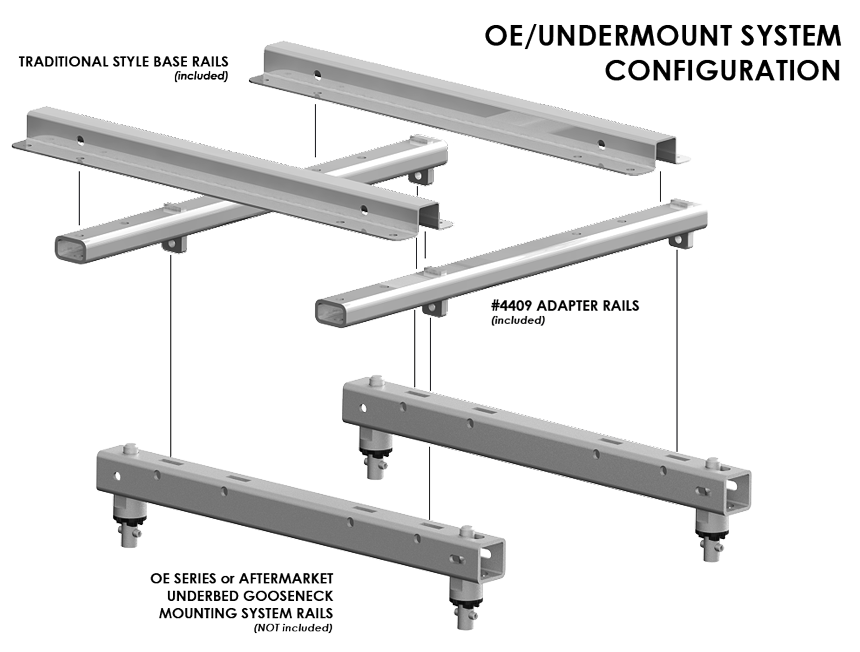 OE/UNDERMOUNT SYSTEM CONFIGURATION

TRADITIONAL STYLE BASE RAILS
(included)

#4409 ADAPTER RAILS
(included)

OE SERIES or AFTERMARKET UNDERBED GOOSENECK MOUNTING SYSTEM RAILS
(NOT included)