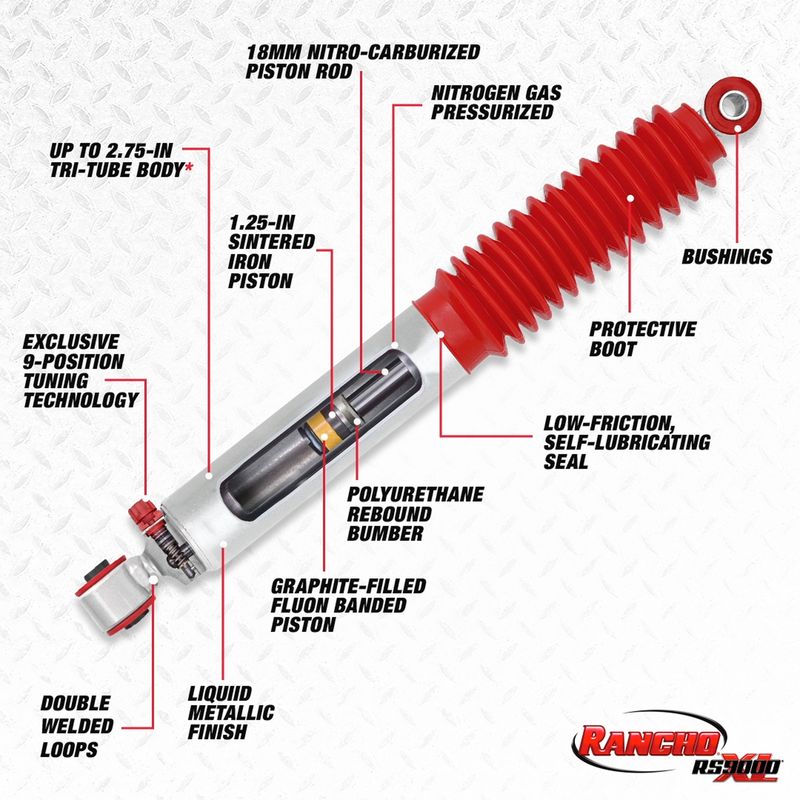 18MM NITRO-CARBURIZED PISTON ROD

NITROGEN GAS PRESSURIZED

UP TO 2.75-IN TRI-TUBE BODY*

1.25-IN SINTERED IRON PISTON

BUSHINGS

PROTECTIVE BOOT

EXCLUSIVE 9-POSITION TUNING TECHNOLOGY

LOW-FRICTION, SELF-LUBRICATING SEAL

POLYURETHANE REBOUND BUMBER

GRAPHITE-FILLED FLUON BANDED PISTON

DOUBLE WELDED LOOPS

LIQUIID METALLIC FINISH

RANCHO RS9000 XL