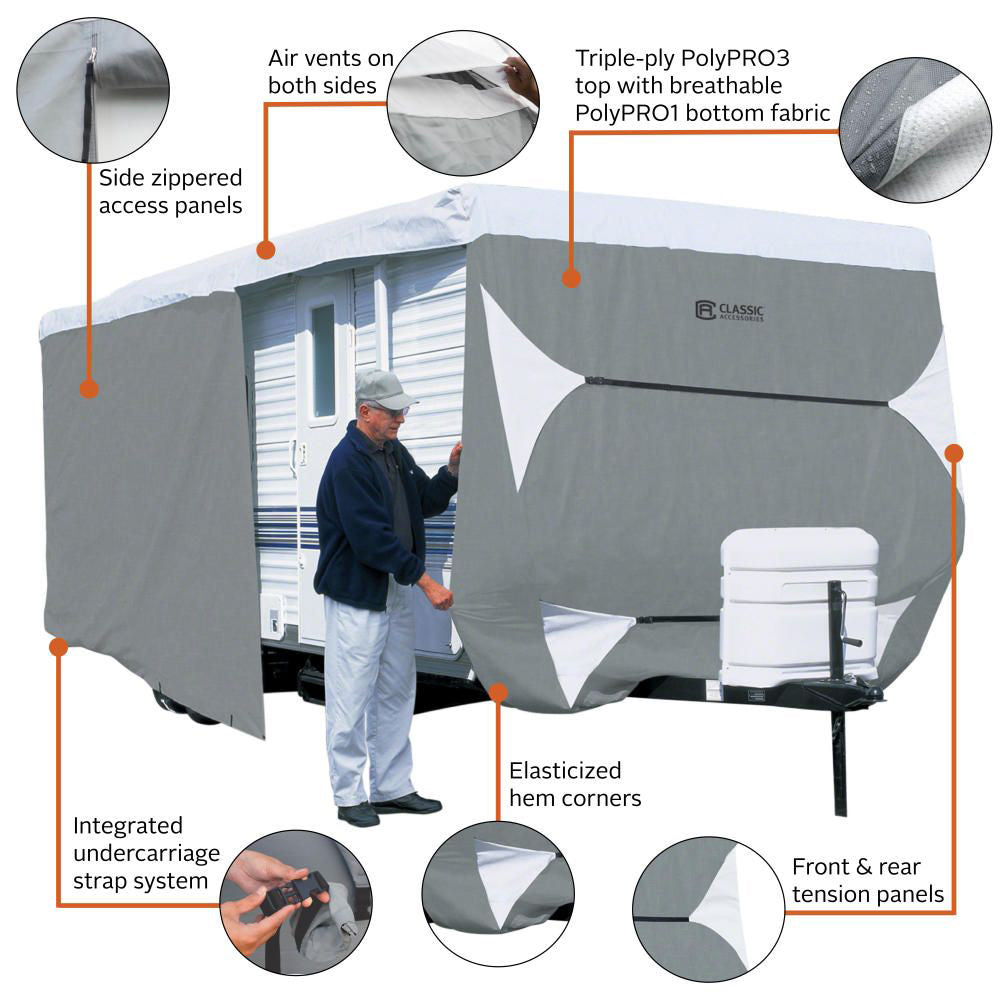 Air vents on both sides

Triple-ply PolyPRO3 top with breathable PolyPRO1 bottom fabric

Side zippered access panels

CLASSIC ACCESSORIES

Elasticized hem corners

Integrated undercarriage strap system

Front & rear tension panels