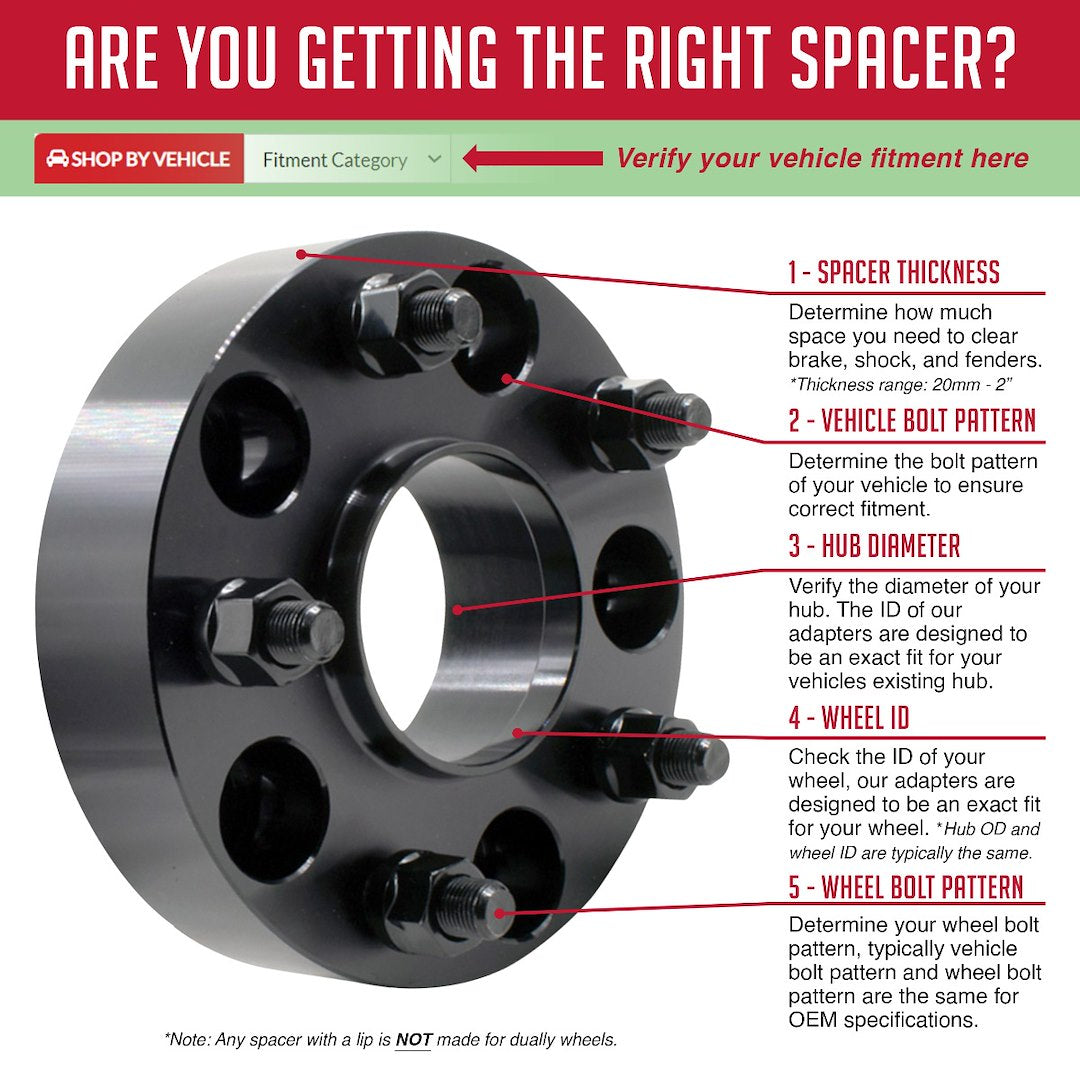 ARE YOU GETTING THE RIGHT SPACER?

SHOP BY VEHICLE Fitment Category

Verify your vehicle fitment here

1 - SPACER THICKNESS

Determine how much space you need to clear brake, shock, and fenders. *Thickness range: 20mm - 2"

2 - VEHICLE BOLT PATTERN

Determine the bolt pattern of your vehicle to ensure correct fitment.

3 - HUB DIAMETER

Verify the diameter of your hub. The ID of our adapters are designed to be an exact fit for your vehicles existing hub.

4 - WHEEL ID

Check the ID of your wheel, our adapters are designed to be an exact fit for your wheel. *Hub OD and wheel ID are typically the same.

5 - WHEEL BOLT PATTERN

Determine your wheel bolt pattern, typically vehicle bolt pattern and wheel bolt pattern are the same for OEM specifications.

*Note: Any spacer with a lip is NOT made for dually wheels.