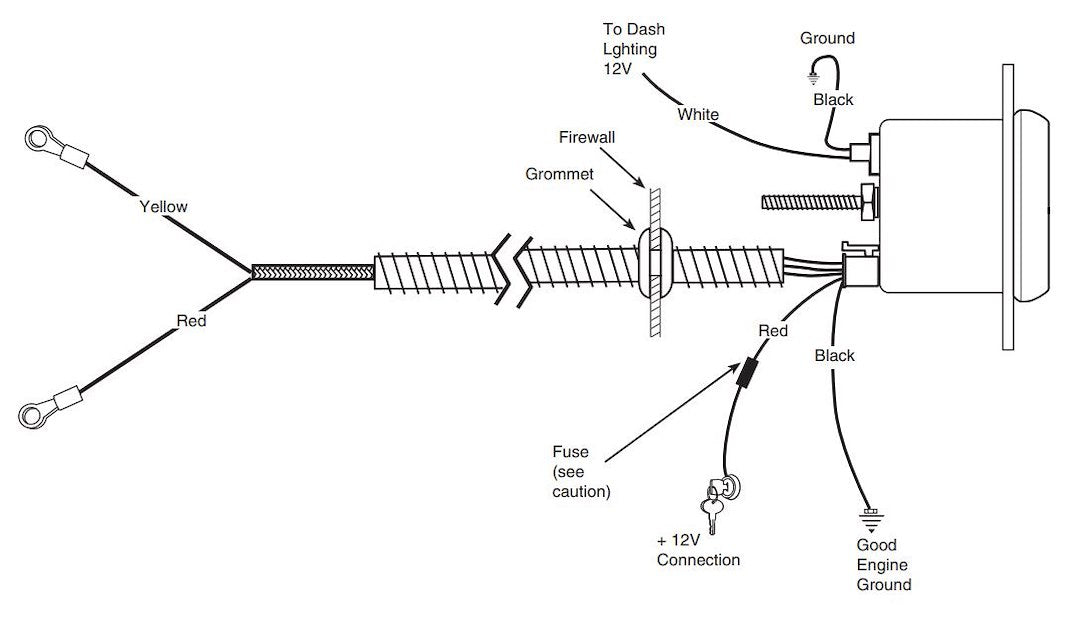 To Dash
Lghting
12V

Ground

Black

White

Firewall

Grommet

Yellow

Red

Red

Black

Fuse
(see
caution)

+ 12V
Connection

Good
Engine
Ground