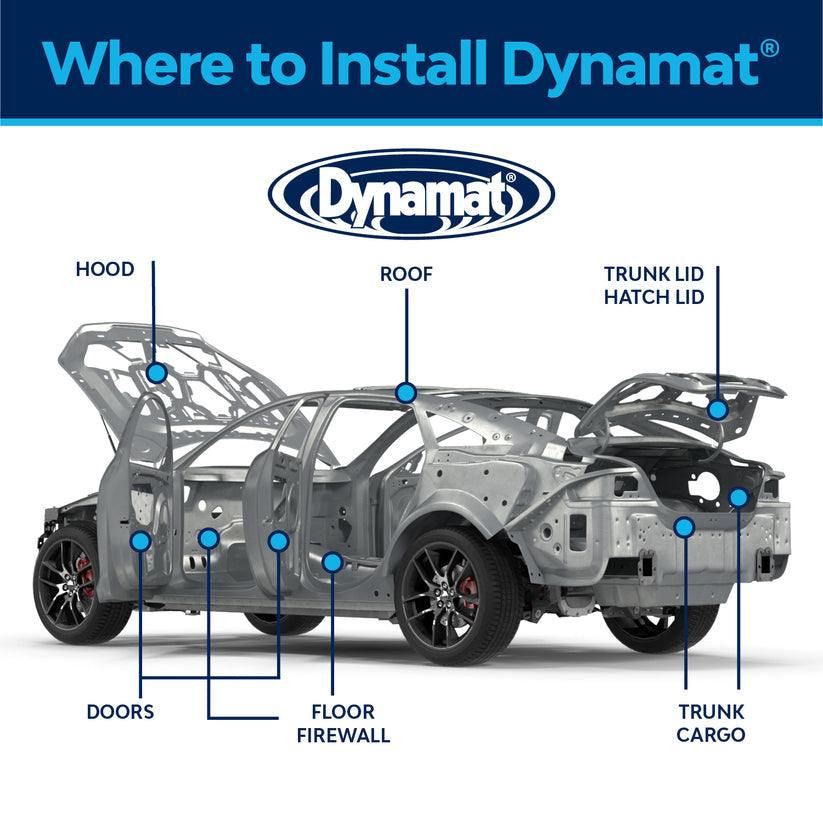 Where to Install Dynamat®

Dynamat®

HOOD

ROOF

TRUNK LID
HATCH LID

DOORS

FLOOR
FIREWALL

TRUNK
CARGO