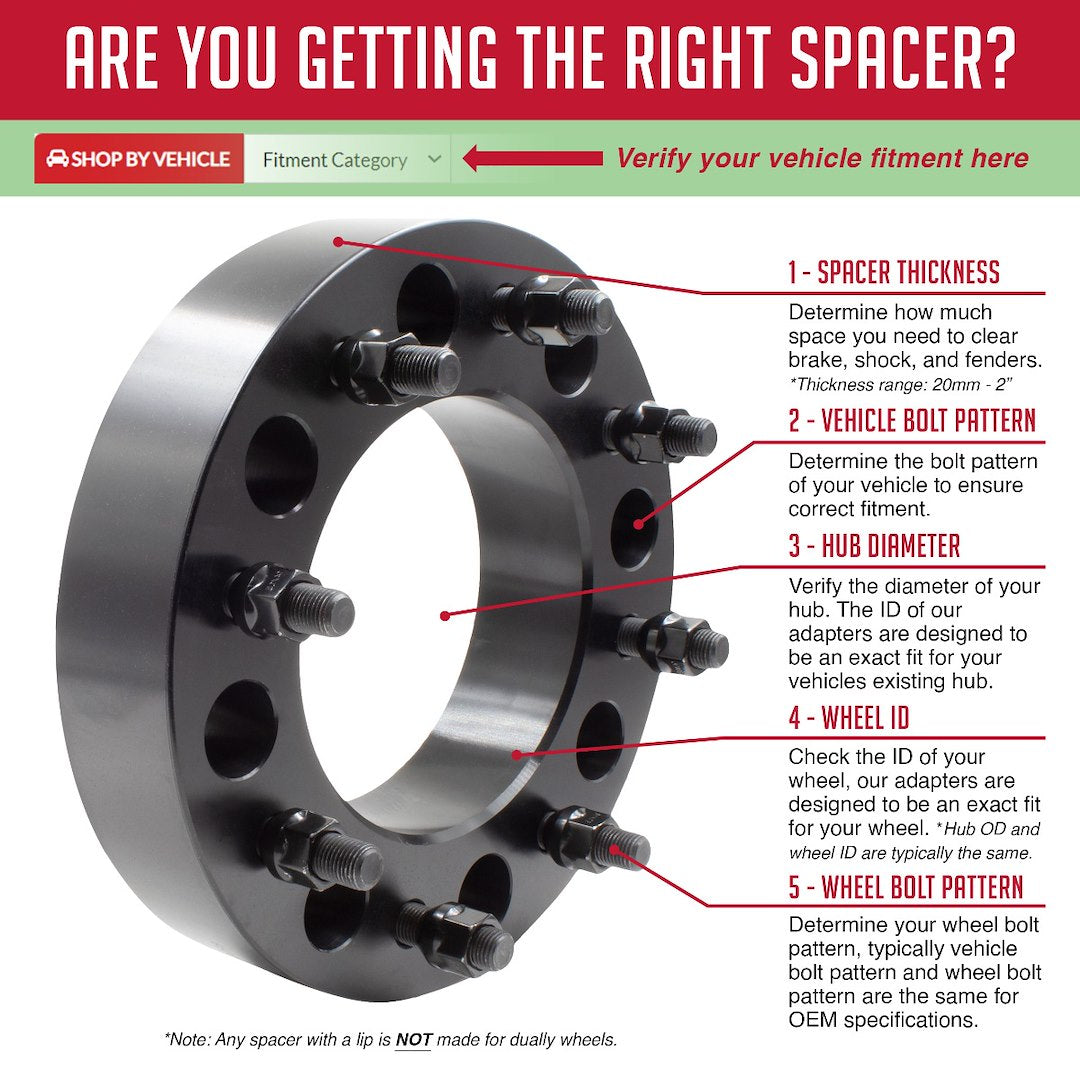 ARE YOU GETTING THE RIGHT SPACER?

SHOP BY VEHICLE   Fitment Category

Verify your vehicle fitment here

1 - SPACER THICKNESS
Determine how much space you need to clear brake, shock, and fenders. *Thickness range: 20mm - 2"

2 - VEHICLE BOLT PATTERN
Determine the bolt pattern of your vehicle to ensure correct fitment.

3 - HUB DIAMETER
Verify the diameter of your hub. The ID of our adapters are designed to be an exact fit for your vehicles existing hub.

4 - WHEEL ID
Check the ID of your wheel, our adapters are designed to be an exact fit for your wheel. *Hub OD and wheel ID are typically the same.

5 - WHEEL BOLT PATTERN
Determine your wheel bolt pattern, typically vehicle bolt pattern and wheel bolt pattern are the same for OEM specifications.

*Note: Any spacer with a lip is NOT made for dually wheels.