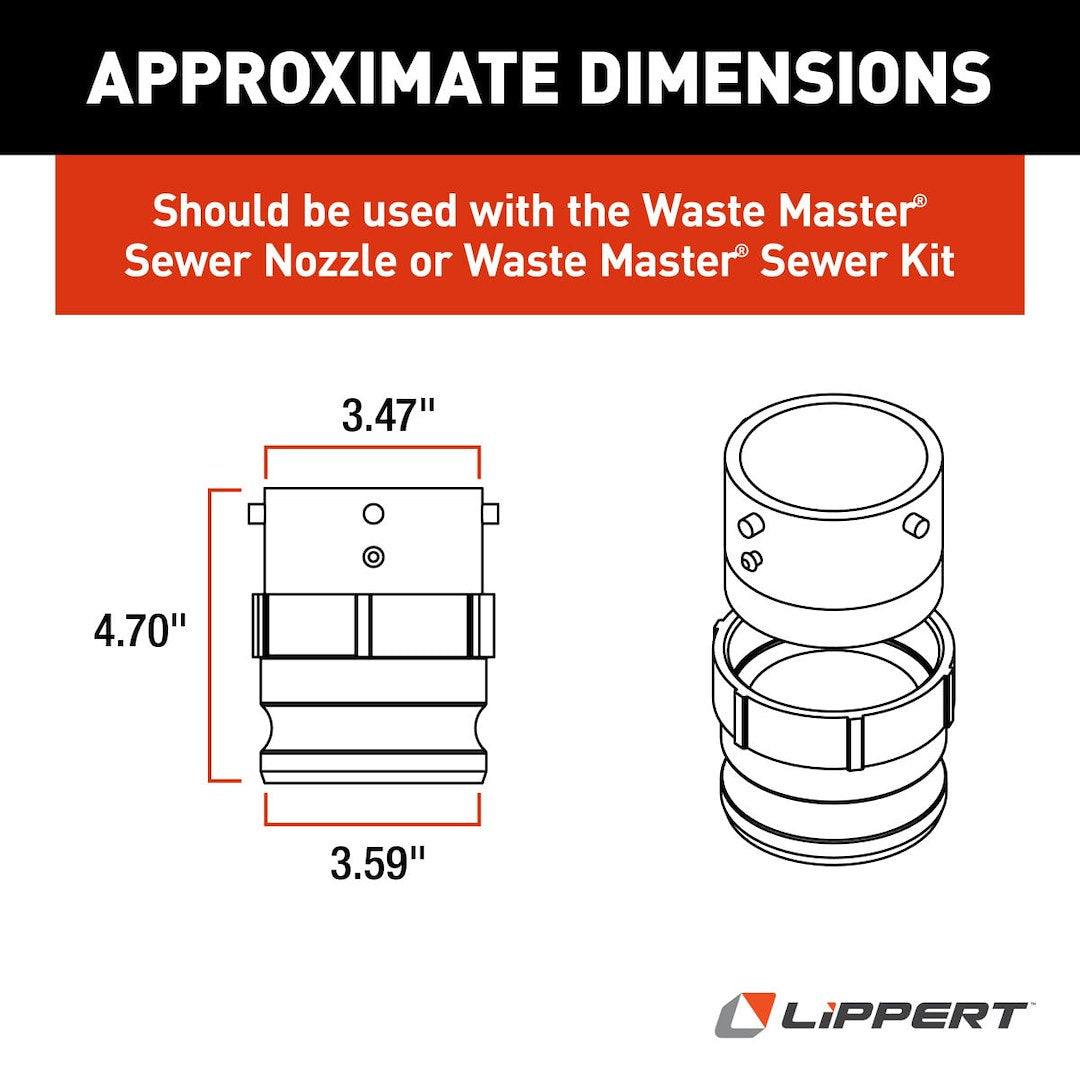 APPROXIMATE DIMENSIONS

Should be used with the Waste Master® Sewer Nozzle or Waste Master® Sewer Kit

3.47"

4.70"

3.59"

LiPPERT™