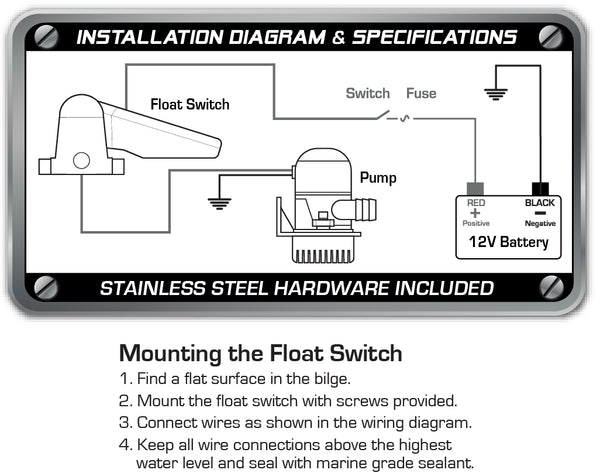 INSTALLATION DIAGRAM & SPECIFICATIONS

Float Switch

Switch Fuse

Pump

RED
+
Positive

BLACK
−
Negative

12V Battery

STAINLESS STEEL HARDWARE INCLUDED

Mounting the Float Switch

1. Find a flat surface in the bilge.
2. Mount the float switch with screws provided.
3. Connect wires as shown in the wiring diagram.
4. Keep all wire connections above the highest water level and seal with marine grade sealant.