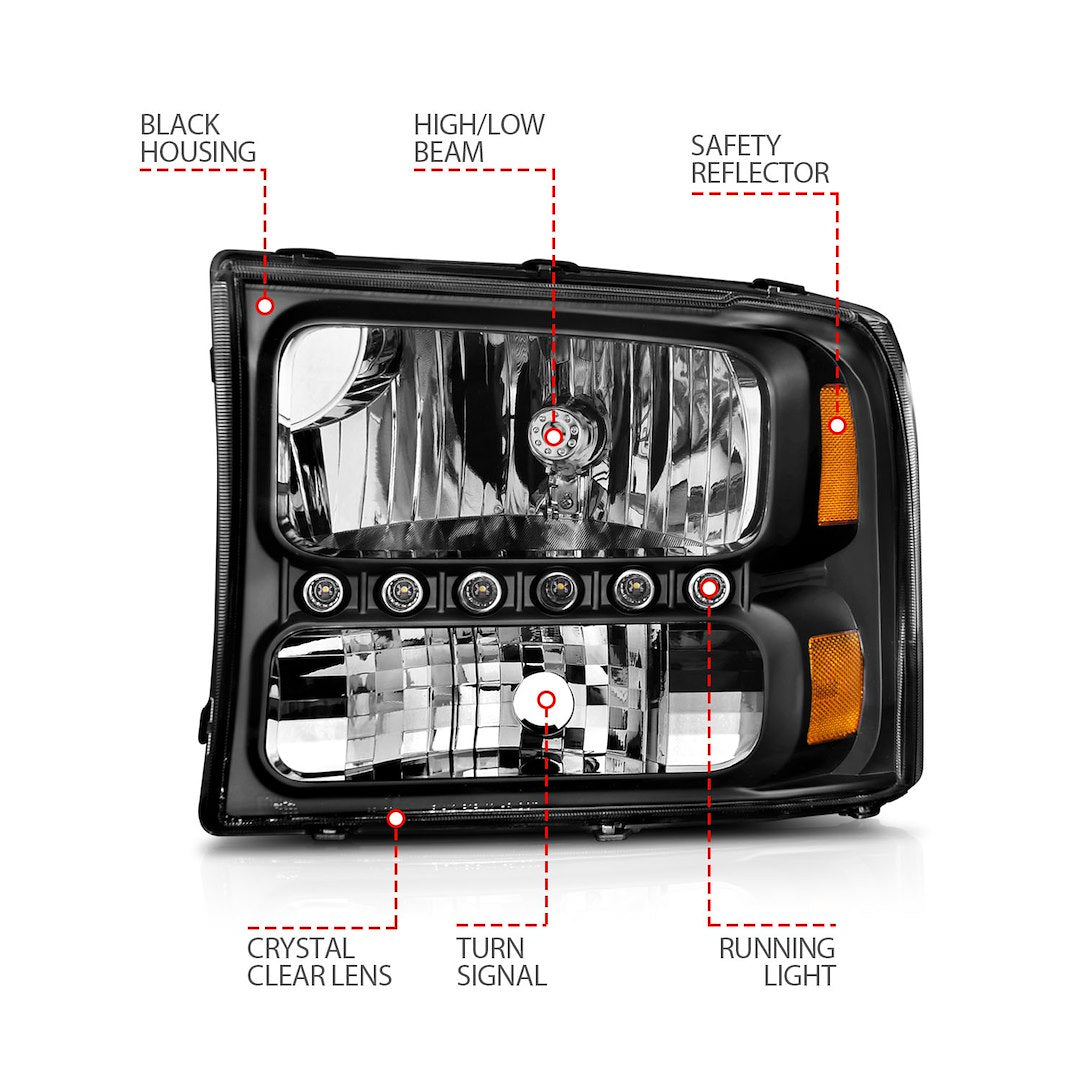 BLACK
HOUSING

HIGH/LOW
BEAM

SAFETY
REFLECTOR

CRYSTAL
CLEAR LENS

TURN
SIGNAL

RUNNING
LIGHT