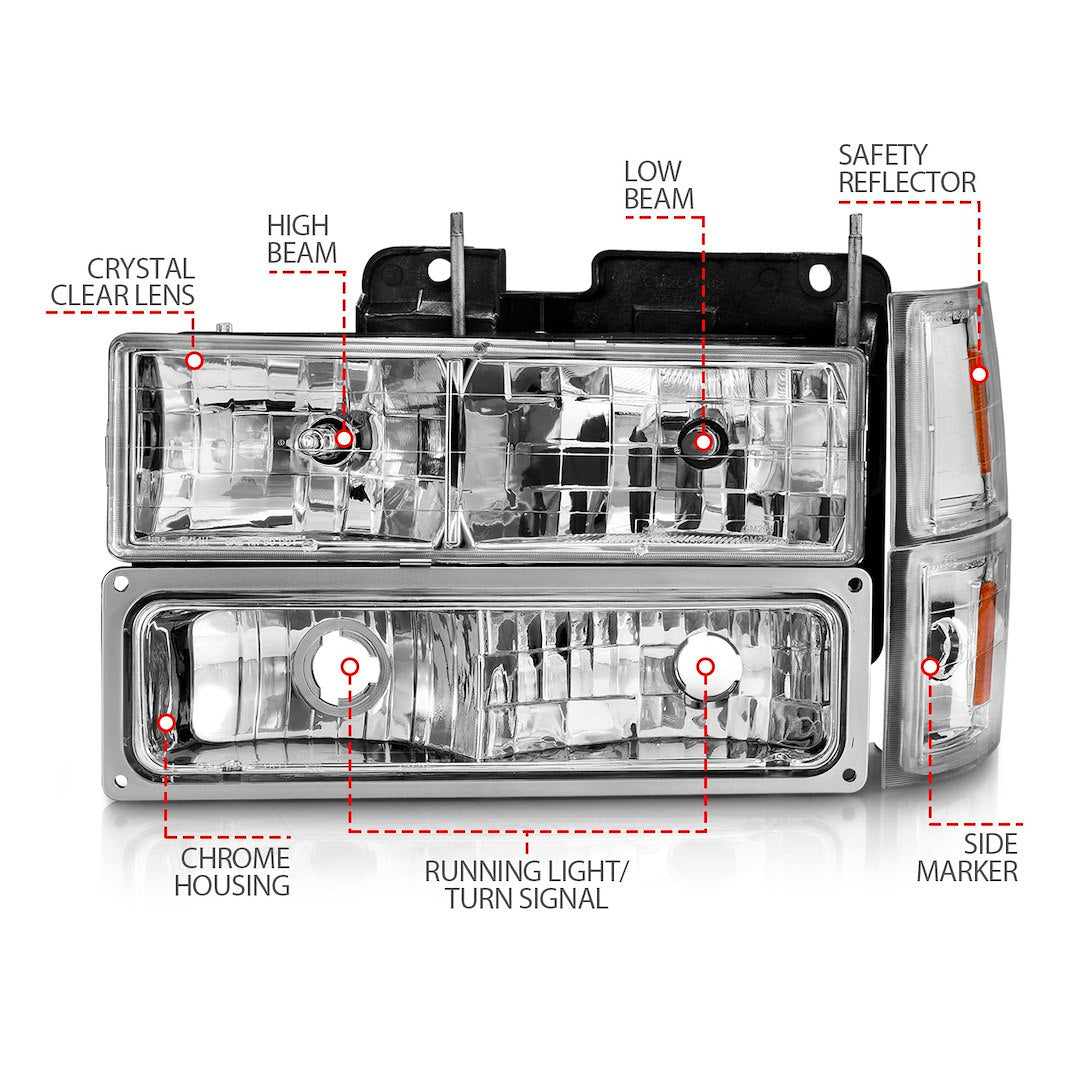 CRYSTAL CLEAR LENS

HIGH BEAM

LOW BEAM

SAFETY REFLECTOR

CHROME HOUSING

RUNNING LIGHT/ TURN SIGNAL

SIDE MARKER