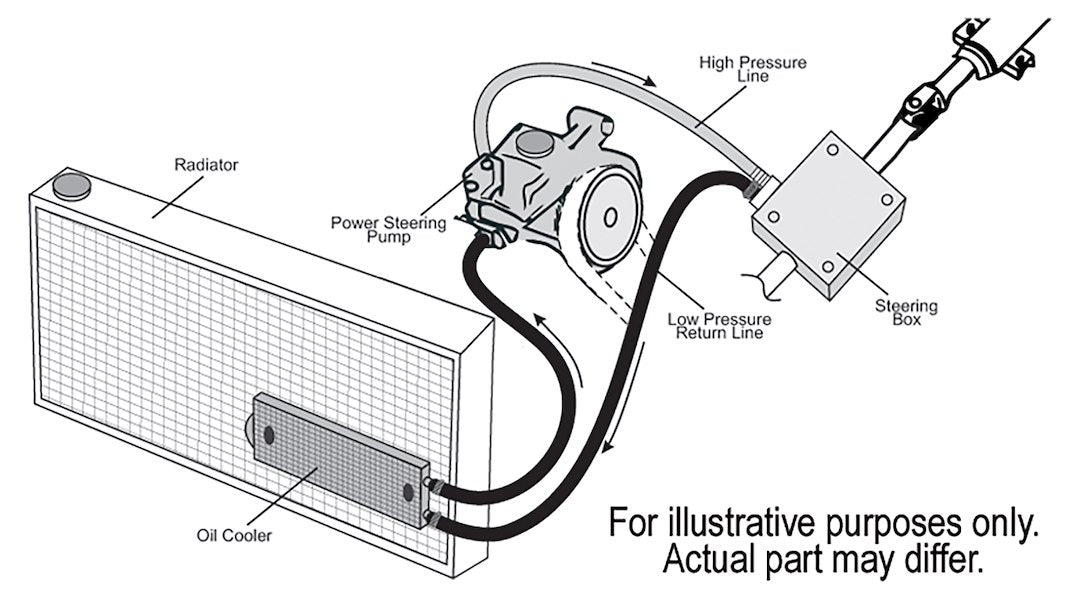 High Pressure Line

Radiator

Power Steering Pump

Low Pressure Return Line

Steering Box

Oil Cooler

For illustrative purposes only. Actual part may differ.