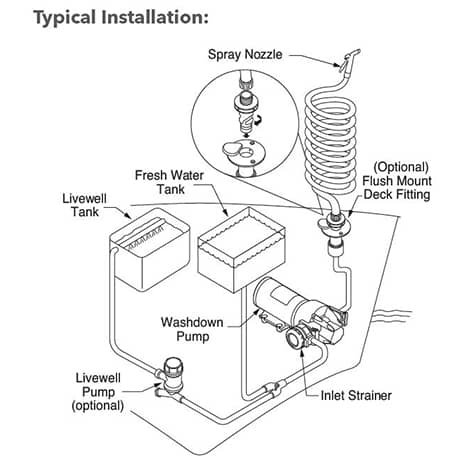 Typical Installation:

Spray Nozzle

(Optional) Flush Mount Deck Fitting

Fresh Water Tank

Livewell Tank

Washdown Pump

Livewell Pump (optional)

Inlet Strainer