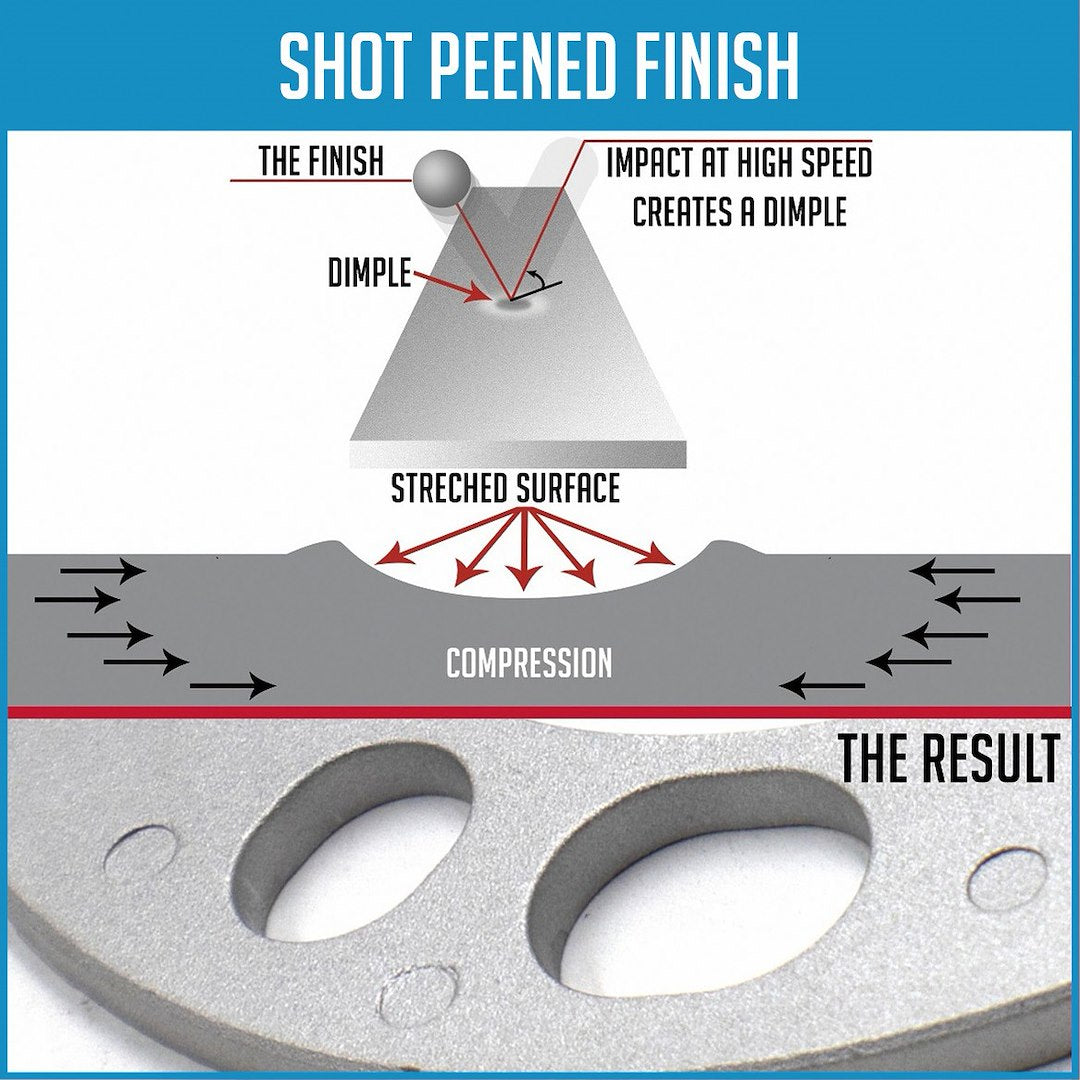 SHOT PEENED FINISH

THE FINISH

IMPACT AT HIGH SPEED CREATES A DIMPLE

DIMPLE

STRECHED SURFACE

COMPRESSION

THE RESULT